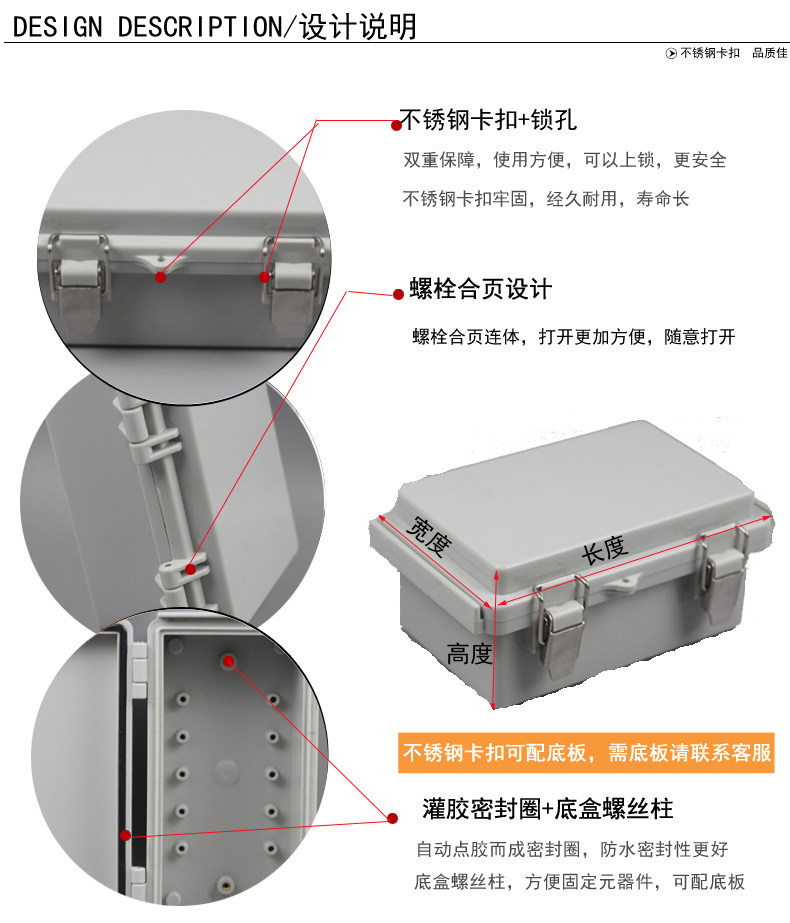 DESIGN DESCRIPTION/设计说明

不锈钢卡扣 品质佳

不锈钢卡扣+锁孔

双重保障，使用方便，可以上锁，更安全

不锈钢卡扣牢固，经久耐用，寿命长

螺栓合页设计

螺栓合页连体，打开更加方便，随意打开

宽度

长度

高度

不锈钢卡扣可配底板，需底板请联系客服

灌胶密封圈+底盒螺丝柱

自动点胶而成密封圈，防水密封性更好

底盒螺丝柱，方便固定元器件，可配底板