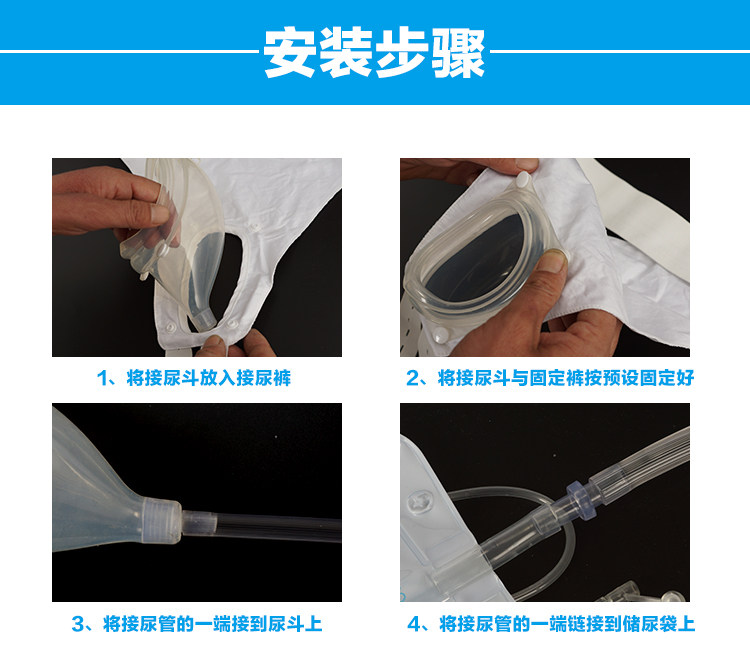 安装步骤

1、将接尿斗放入接尿裤

2、将接尿斗与固定裤按预设固定好

3、将接尿管的一端接到尿斗上

4、将接尿管的一端链接到储尿袋上