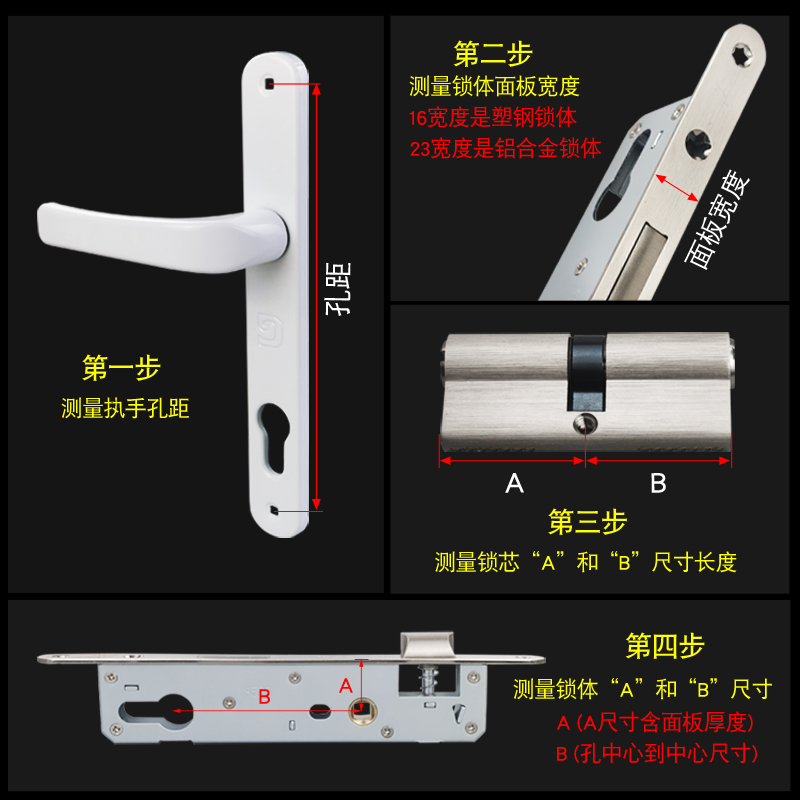 孔距

第一步
测量执手孔距

第二步
测量锁体面板宽度
16宽度是塑钢锁体
23宽度是铝合金锁体

面板宽度

A B

第三步
测量锁芯“A”和“B”尺寸长度

B A

第四步
测量锁体“A”和“B”尺寸
A (A尺寸含面板厚度)
B (孔中心到中心尺寸)