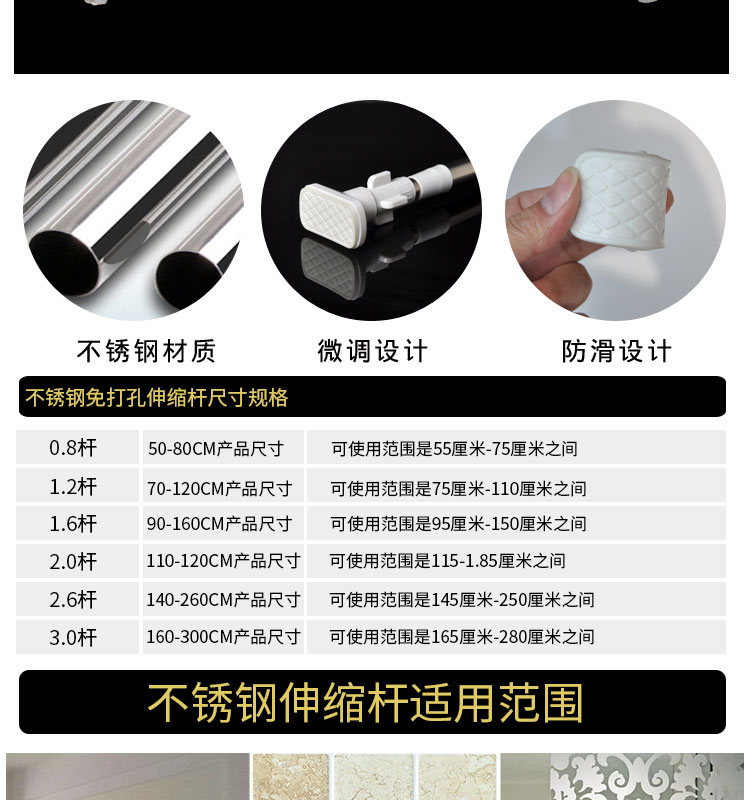 不锈钢材质

微调设计

防滑设计

不锈钢免打孔伸缩杆尺寸规格

| 0.8杆 | 50-80CM产品尺寸 | 可使用范围是55厘米-75厘米之间 |
|---|---|---|
| 1.2杆 | 70-120CM产品尺寸 | 可使用范围是75厘米-110厘米之间 |
| 1.6杆 | 90-160CM产品尺寸 | 可使用范围是95厘米-150厘米之间 |
| 2.0杆 | 110-120CM产品尺寸 | 可使用范围是115-1.85厘米之间 |
| 2.6杆 | 140-260CM产品尺寸 | 可使用范围是145厘米-250厘米之间 |
| 3.0杆 | 160-300CM产品尺寸 | 可使用范围是165厘米-280厘米之间 |

不锈钢伸缩杆适用范围