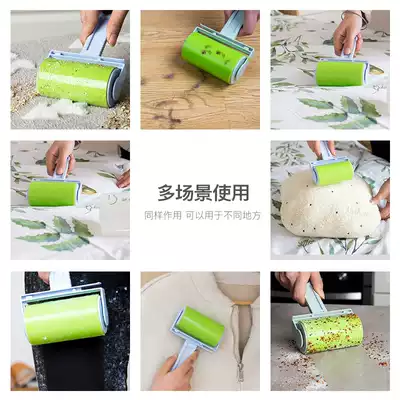 多场景使用

同样作用 可以用于不同地方