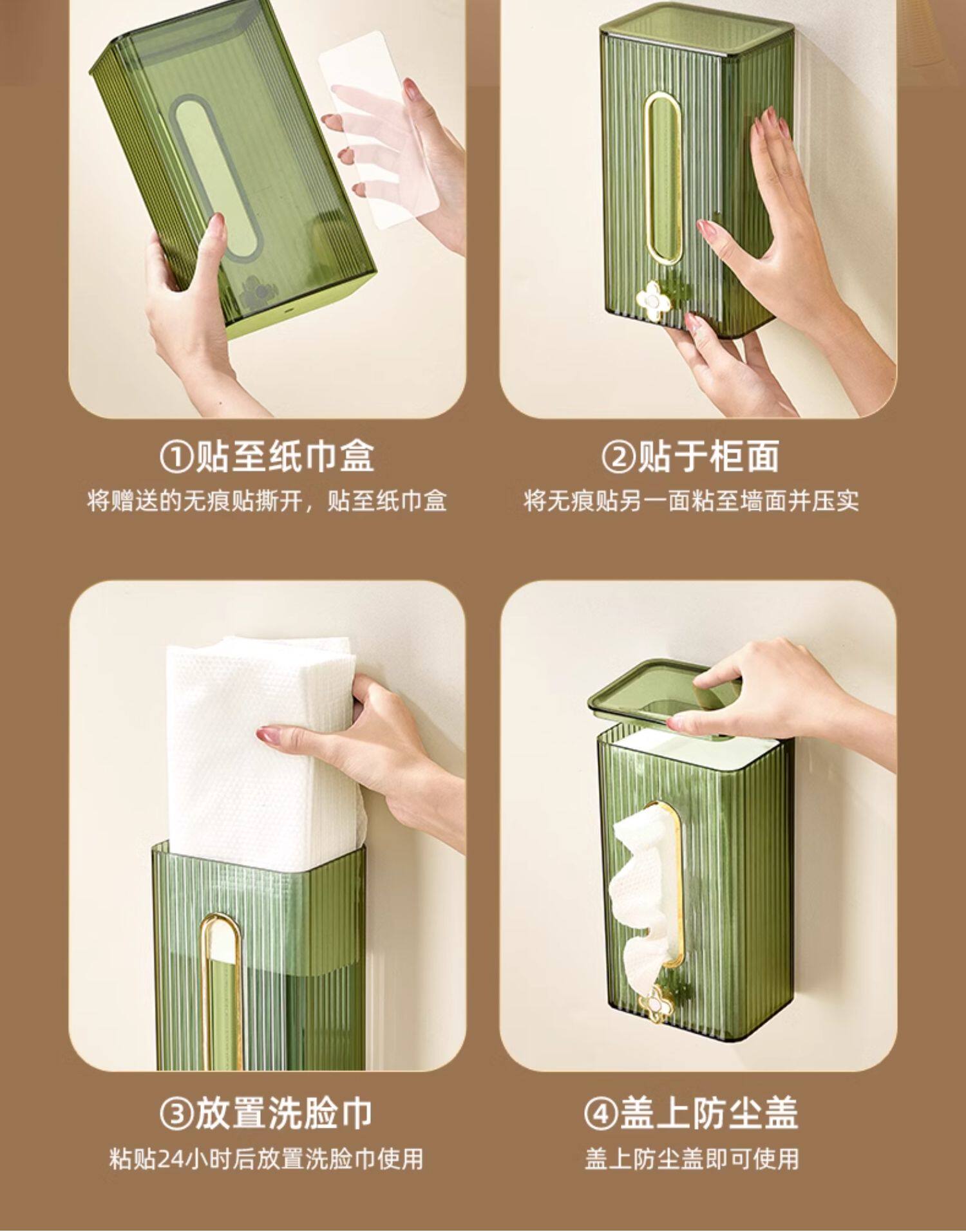 ①贴至纸巾盒
将赠送的无痕贴撕开，贴至纸巾盒

②贴于柜面
将无痕贴另一面粘至墙面并压实

③放置洗脸巾
粘贴24小时后放置洗脸巾使用

④盖上防尘盖
盖上防尘盖即可使用