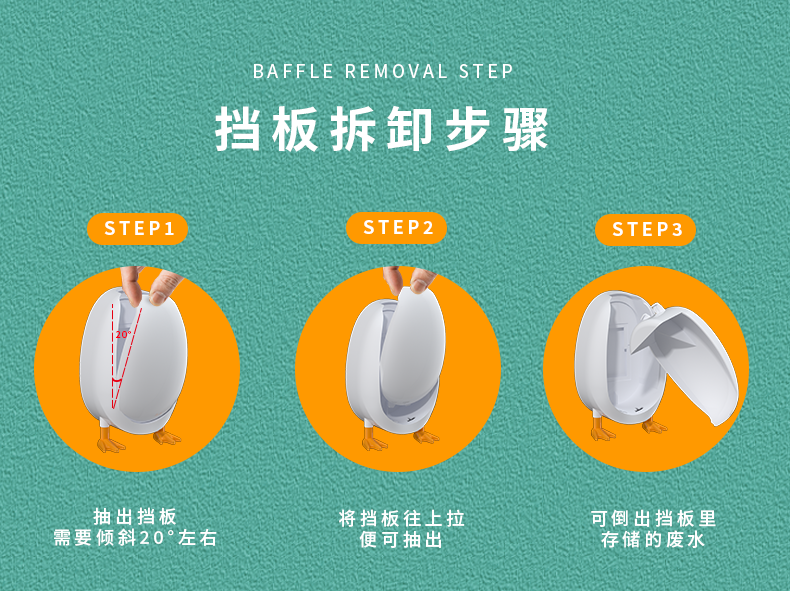 BAFFLE REMOVAL STEP

挡板拆卸步骤

STEP1

20°

抽出挡板
需要倾斜20°左右

STEP2

将挡板往上拉
便可抽出

STEP3

可倒出挡板里
存储的废水