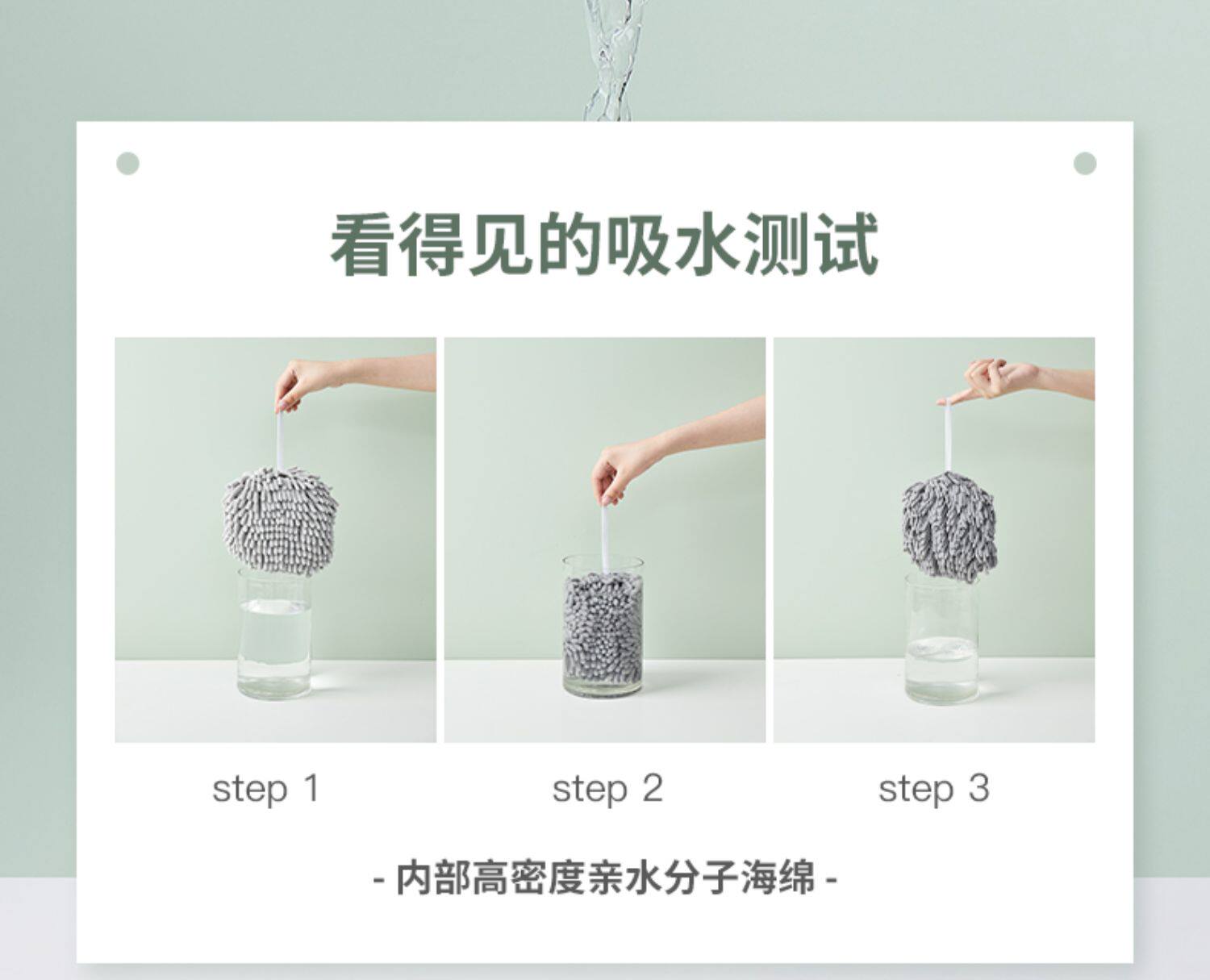 看得见的吸水测试

step 1

step 2

step 3

- 内部高密度亲水分子海绵 -