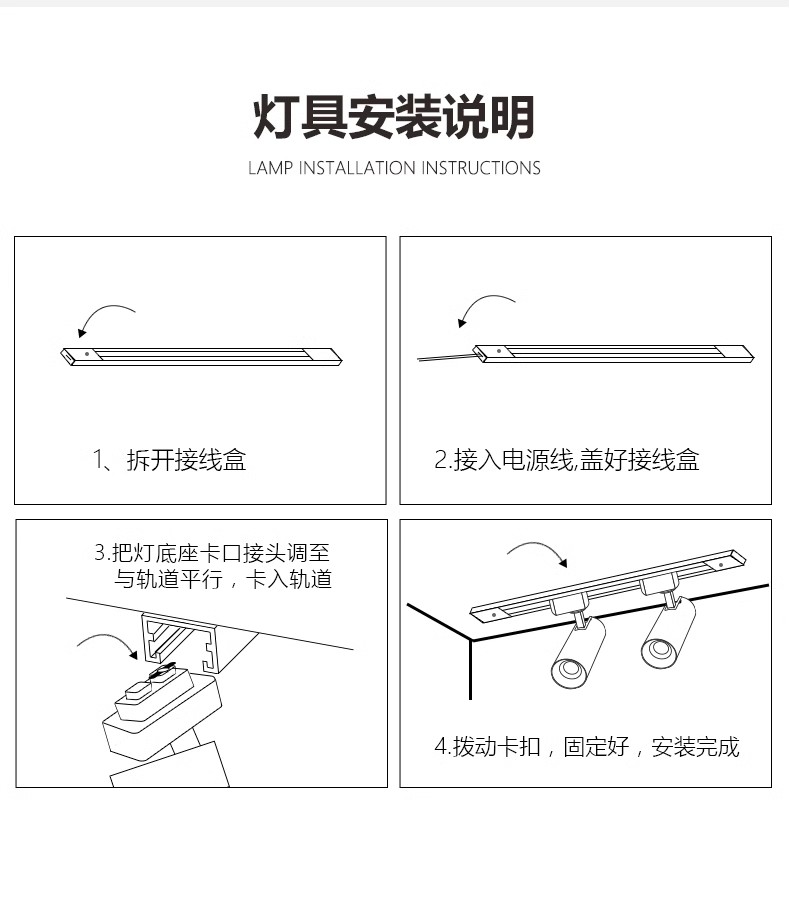 灯具安装说明

LAMP INSTALLATION INSTRUCTIONS

1、拆开接线盒

2.接入电源线,盖好接线盒

3.把灯底座卡口接头调至与轨道平行，卡入轨道

4.拨动卡扣，固定好，安装完成