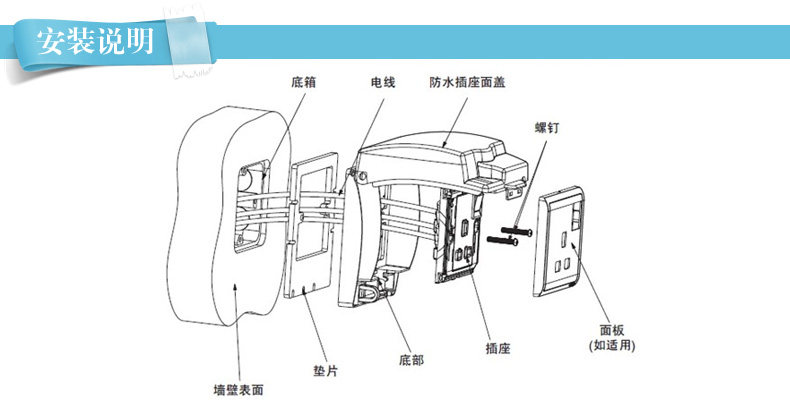 安装说明

底箱

电线

防水插座面盖

螺钉

面板
(如适用)

插座

底部

垫片

墙壁表面