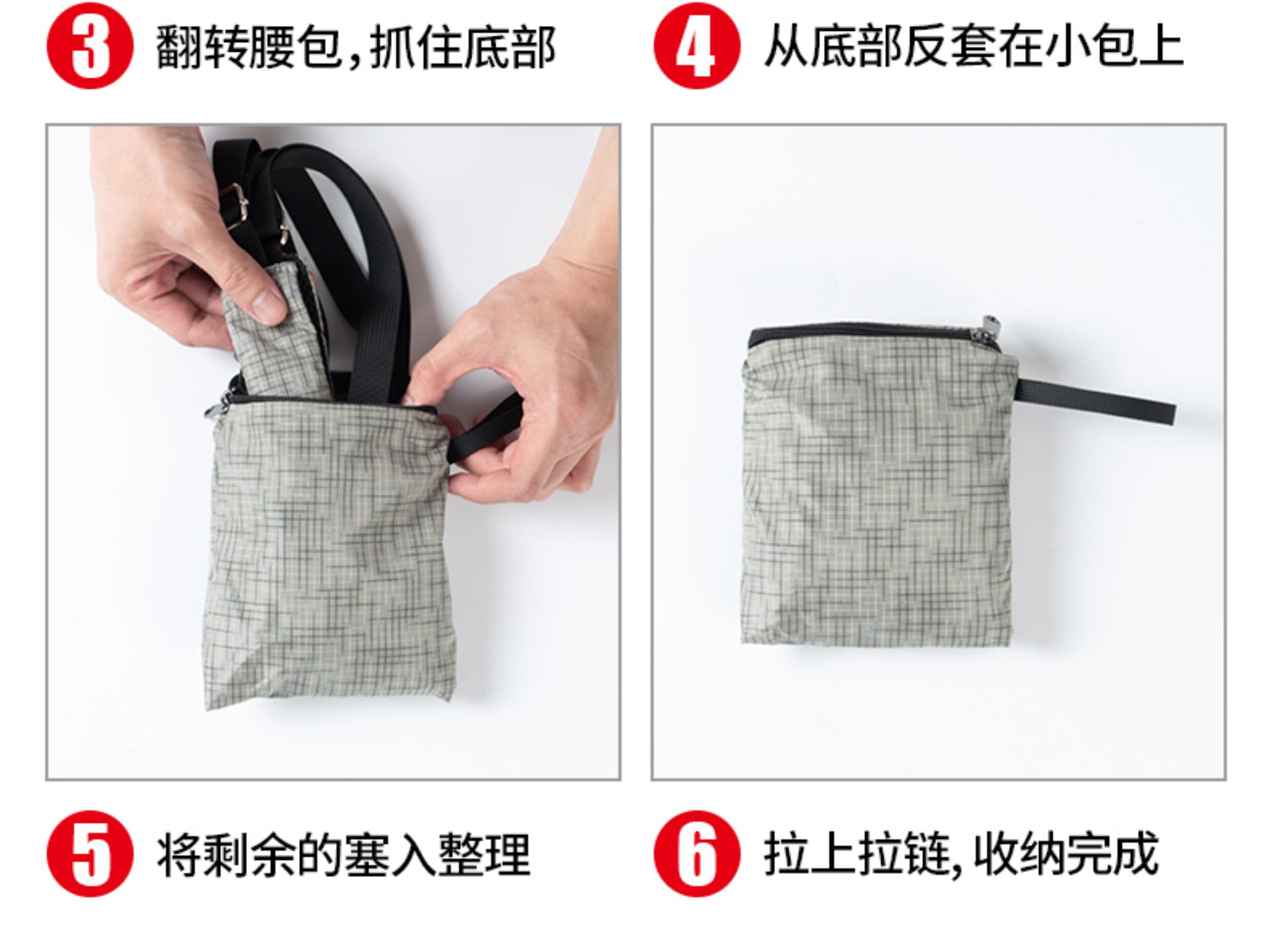 3 翻转腰包，抓住底部

4 从底部反套在小包上

5 将剩余的塞入整理

6 拉上拉链，收纳完成