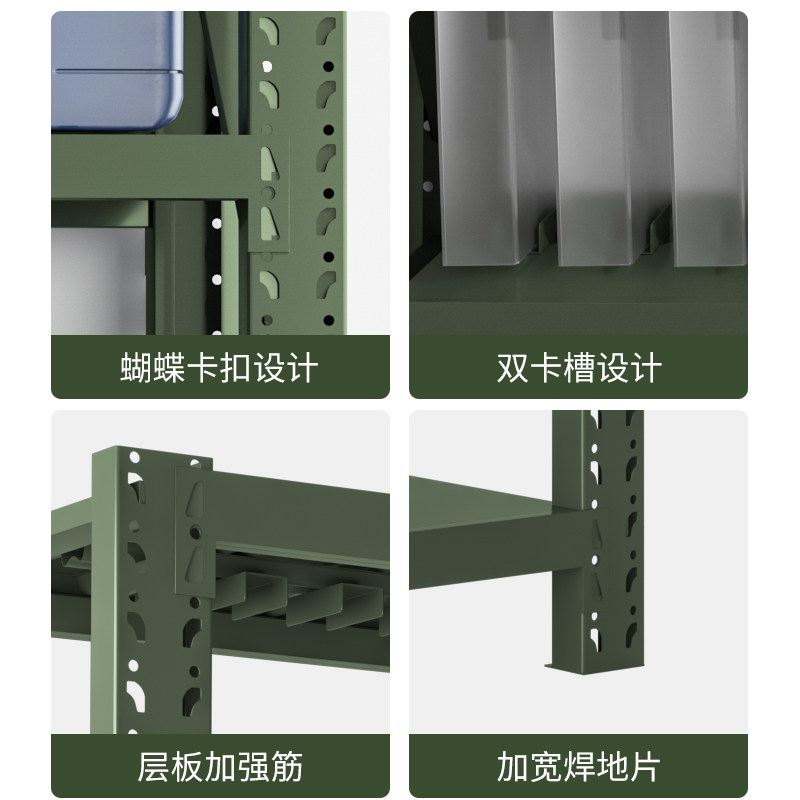 蝴蝶卡扣设计

双卡槽设计

层板加强筋

加宽焊地片