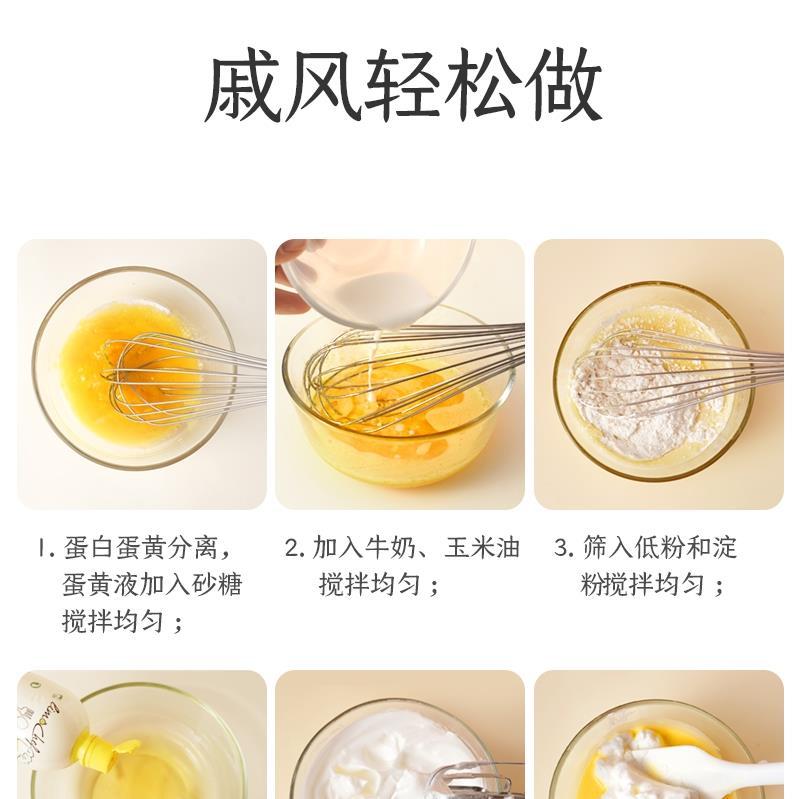 戚风轻松做

1. 蛋白蛋黄分离，蛋黄液加入砂糖搅拌均匀；

2. 加入牛奶、玉米油搅拌均匀；

3. 筛入低粉和淀粉搅拌均匀；