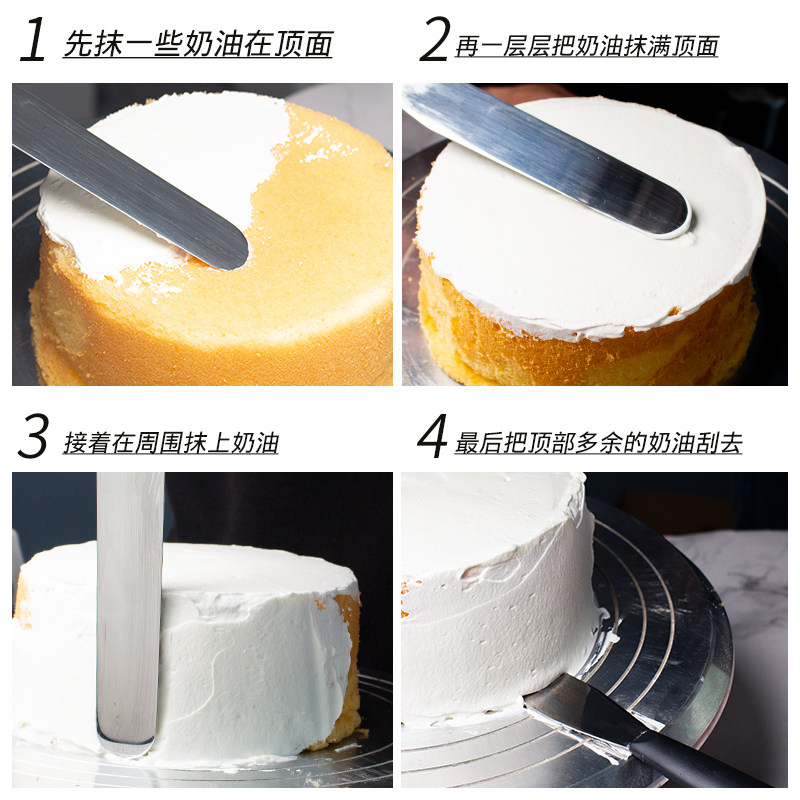 1 先抹一些奶油在顶面

2 再一层层把奶油抹满顶面

3 接着在周围抹上奶油

4 最后把顶部多余的奶油刮去