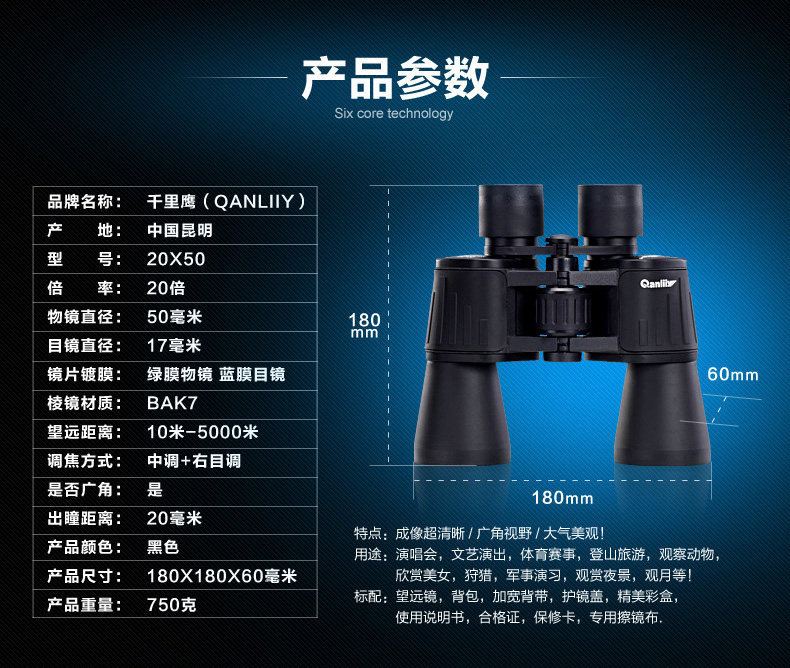 产品参数

Six core technology

| 品牌名称： | 千里鹰（QANLIIY） |
|---|---|
| 产　地： | 中国昆明 |
| 型　号： | 20X50 |
| 倍　率： | 20倍 |
| 物镜直径： | 50毫米 |
| 目镜直径： | 17毫米 |
| 镜片镀膜： | 绿膜物镜 蓝膜目镜 |
| 棱镜材质： | BAK7 |
| 望远距离： | 10米-5000米 |
| 调焦方式： | 中调+右目调 |
| 是否广角： | 是 |
| 出瞳距离： | 20毫米 |
| 产品颜色： | 黑色 |
| 产品尺寸： | 180X180X60毫米 |
| 产品重量： | 750克 |

Qanliiy

180 mm

60mm

180mm

特点：成像超清晰 / 广角视野 / 大气美观！

用途：演唱会，文艺演出，体育赛事，登山旅游，观察动物，欣赏美女，狩猎，军事演习，观赏夜景，观月等！

标配：望远镜，背包，加宽背带，护镜盖，精美彩盒，使用说明书，合格证，保修卡，专用擦镜布.