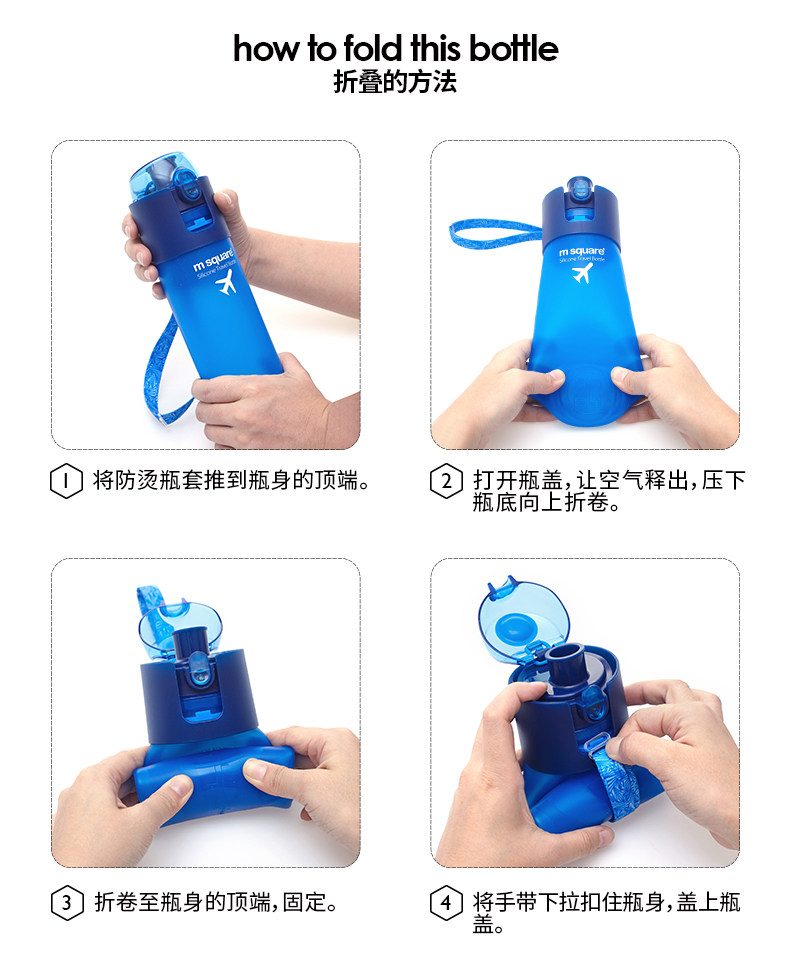 how to fold this bottle
折叠的方法

m square
Silicone Travel Bottle

m square
Silicone Travel Bottle

1 将防烫瓶套推到瓶身的顶端。

2 打开瓶盖，让空气释出，压下瓶底向上折卷。

3 折卷至瓶身的顶端，固定。

4 将手带下拉扣住瓶身，盖上瓶盖。