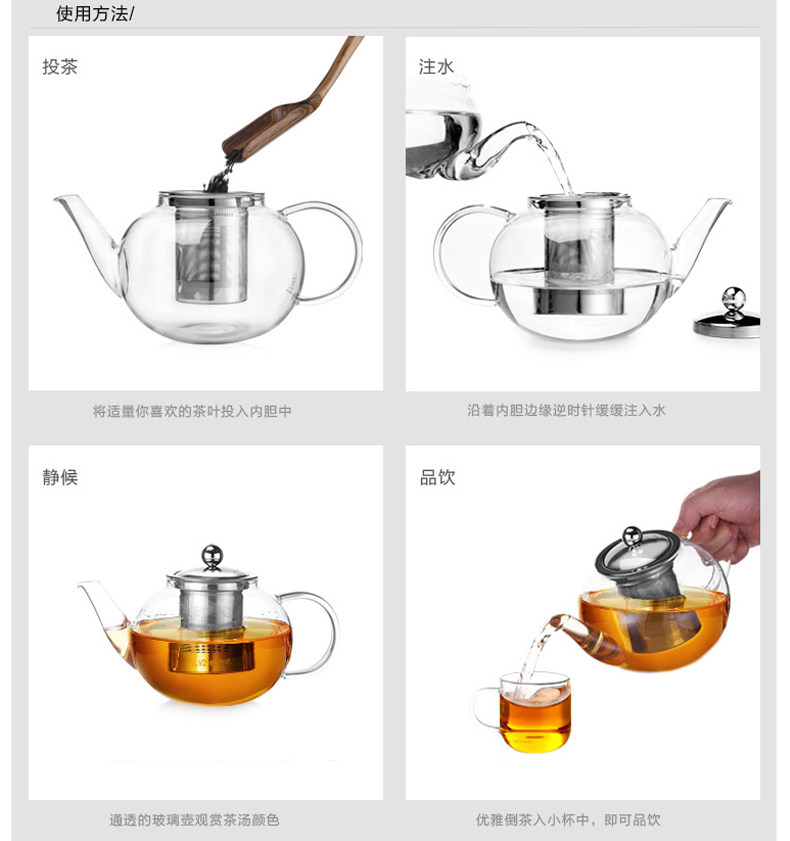 使用方法/

投茶

将适量你喜欢的茶叶投入内胆中

注水

沿着内胆边缘逆时针缓缓注入水

静候

通透的玻璃壶观赏茶汤颜色

品饮

优雅倒茶入小杯中，即可品饮