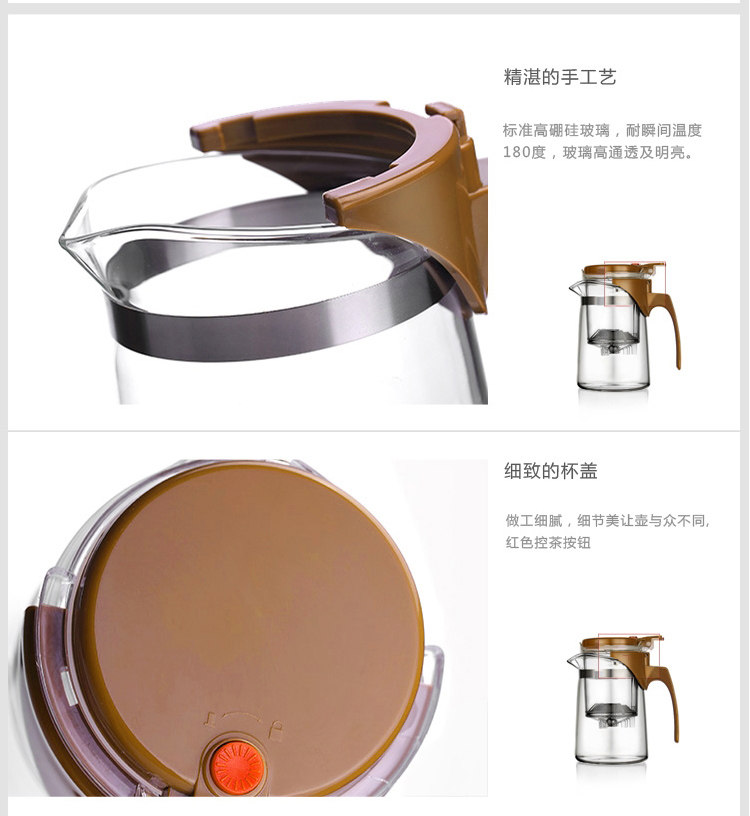 精湛的手工艺

标准高硼硅玻璃，耐瞬间温度180度，玻璃高通透及明亮。

细致的杯盖

做工细腻，细节美让壶与众不同,红色控茶按钮