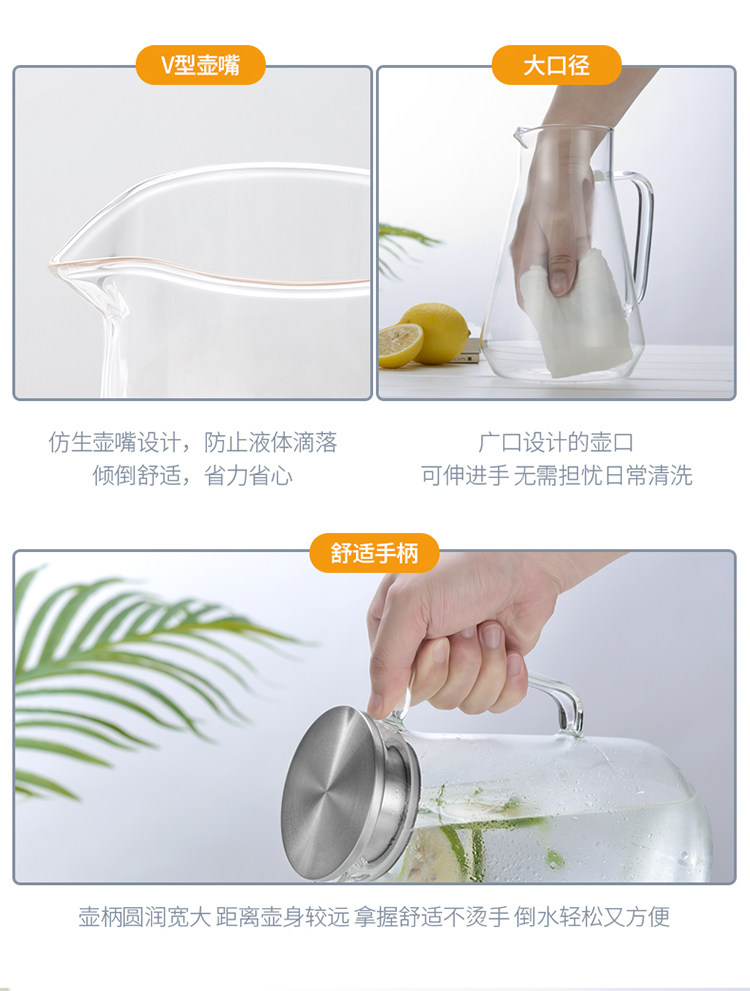 V型壶嘴

仿生壶嘴设计，防止液体滴落
倾倒舒适，省力省心

大口径

广口设计的壶口
可伸进手 无需担忧日常清洗

舒适手柄

壶柄圆润宽大 距离壶身较远 拿握舒适不烫手 倒水轻松又方便