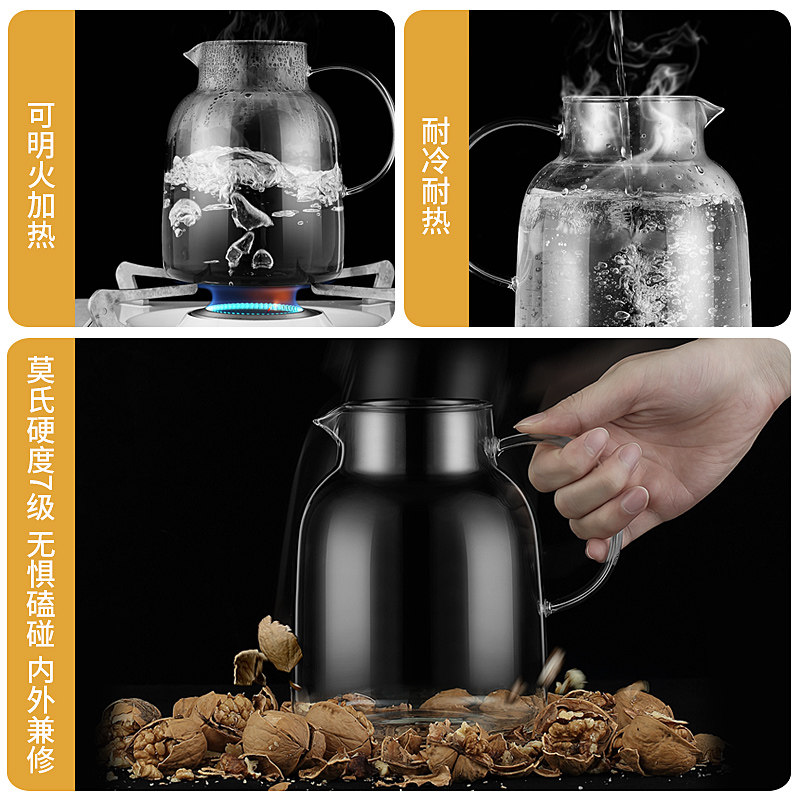 可明火加热

耐冷耐热

莫氏硬度7级 无惧磕碰 内外兼修