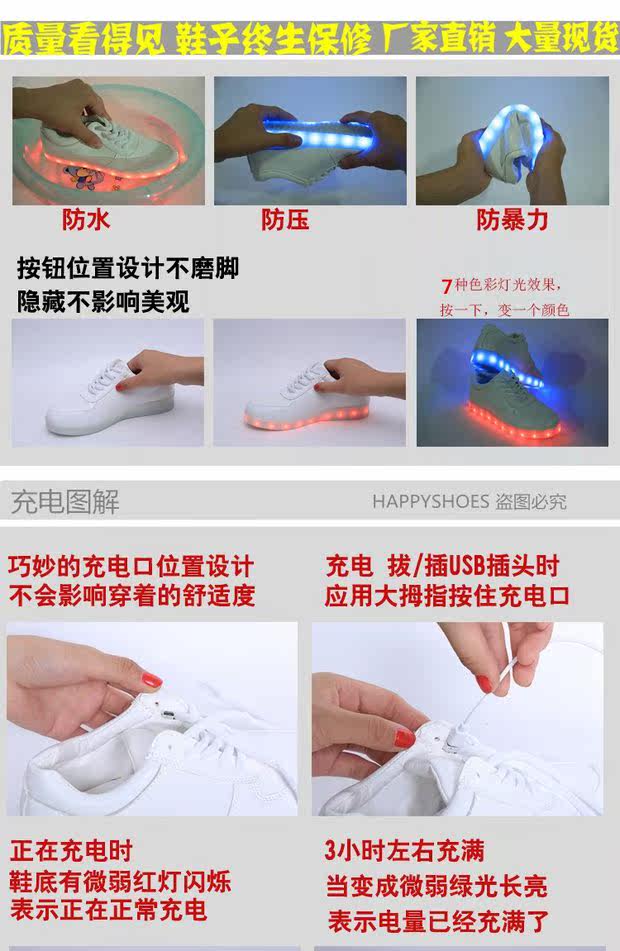 质量看得见 鞋子终生保修 厂家直销 大量现货

防水

防压

防暴力

按钮位置设计不磨脚
隐藏不影响美观

7种色彩灯光效果，
按一下，变一个颜色

充电图解

HAPPYSHOES 盗图必究

巧妙的充电口位置设计
不会影响穿着的舒适度

充电 拔/插USB插头时
应用大拇指按住充电口

正在充电时
鞋底有微弱红灯闪烁
表示正在正常充电

3小时左右充满
当变成微弱绿光长亮
表示电量已经充满了