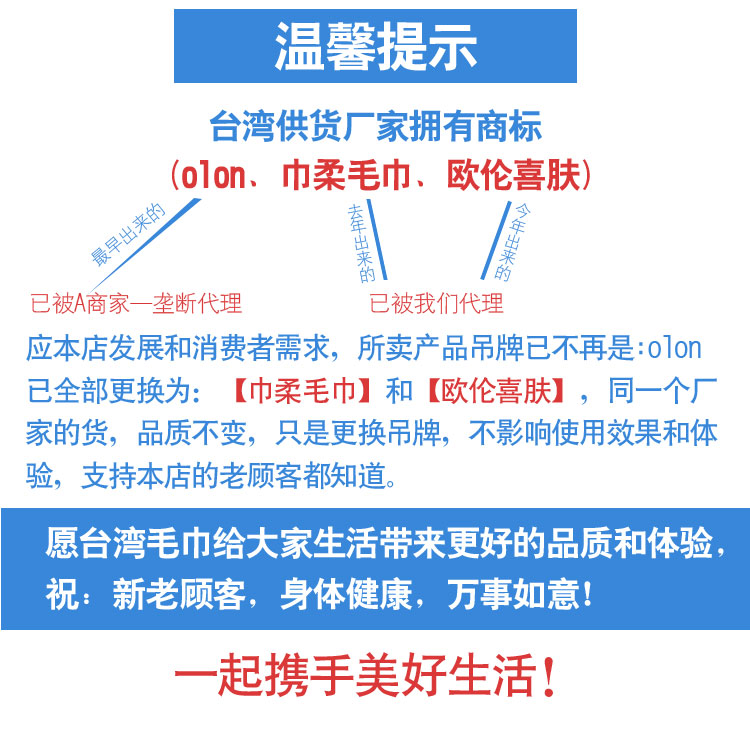 温馨提示

台湾供货厂家拥有商标

(olon、巾柔毛巾、欧伦喜肤)

最早出来的

去年出来的

今年出来的

已被A商家一垄断代理

已被我们代理

应本店发展和消费者需求，所卖产品吊牌已不再是:olon已全部更换为：【巾柔毛巾】和【欧伦喜肤】，同一个厂家的货，品质不变，只是更换吊牌，不影响使用效果和体验，支持本店的老顾客都知道。

愿台湾毛巾给大家生活带来更好的品质和体验，祝：新老顾客，身体健康，万事如意！

一起携手美好生活！