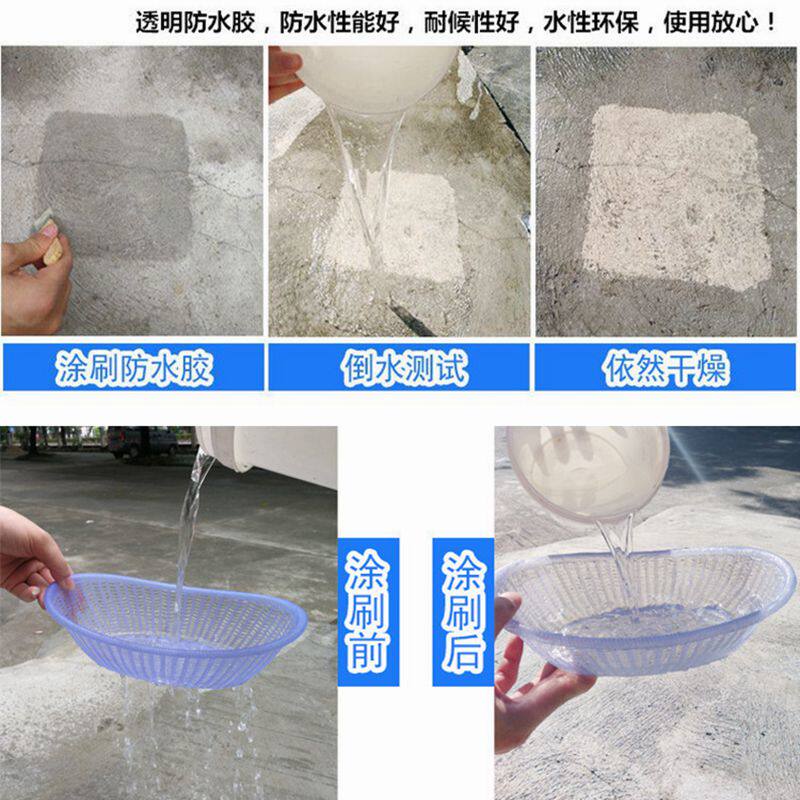 透明防水胶，防水性能好，耐候性好，水性环保，使用放心！

涂刷防水胶

倒水测试

依然干燥

涂刷前

涂刷后