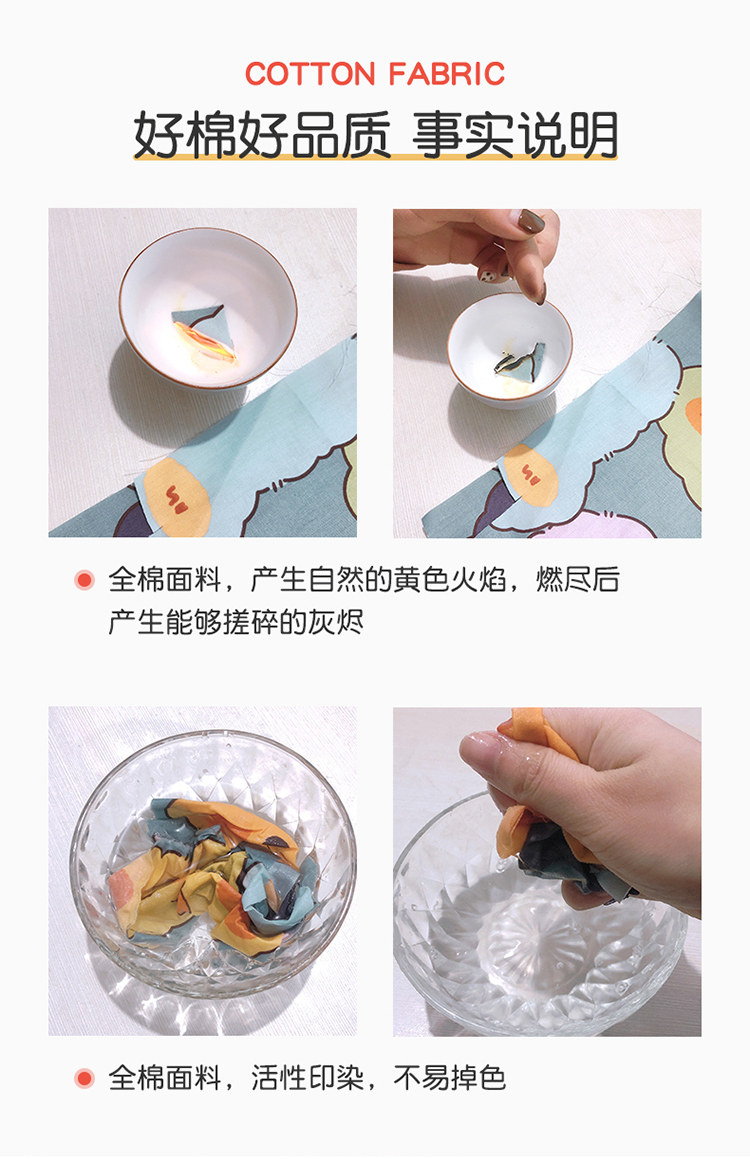 COTTON FABRIC

好棉好品质 事实说明

全棉面料，产生自然的黄色火焰，燃尽后产生能够搓碎的灰烬

全棉面料，活性印染，不易掉色