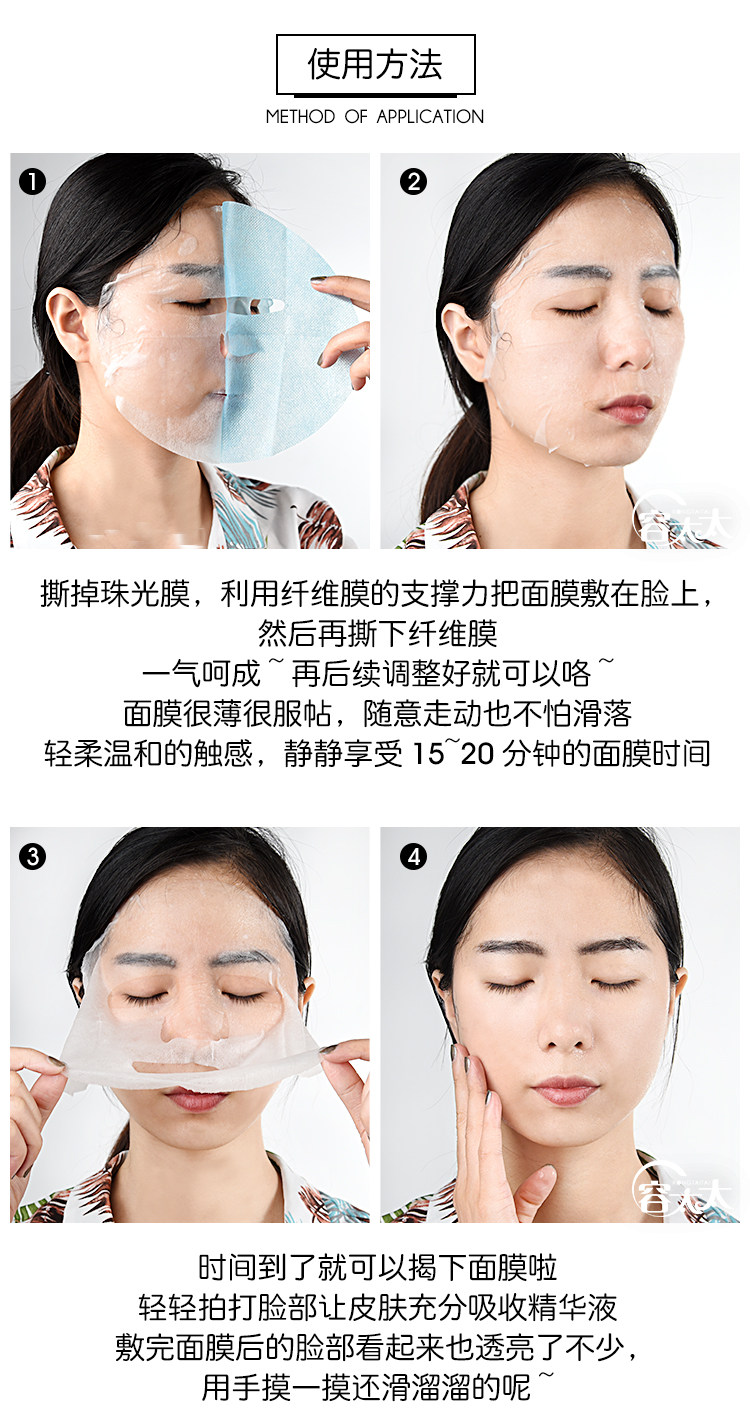 使用方法

METHOD OF APPLICATION

❶

❷

容天大

撕掉珠光膜，利用纤维膜的支撑力把面膜敷在脸上，
然后再撕下纤维膜
一气呵成 ~ 再后续调整好就可以咯 ~
面膜很薄很服帖，随意走动也不怕滑落
轻柔温和的触感，静静享受 15~20 分钟的面膜时间

❸

❹

容天大

时间到了就可以揭下面膜啦
轻轻拍打脸部让皮肤充分吸收精华液
敷完面膜后的脸部看起来也透亮了不少，
用手摸一摸还滑溜溜的呢 ~