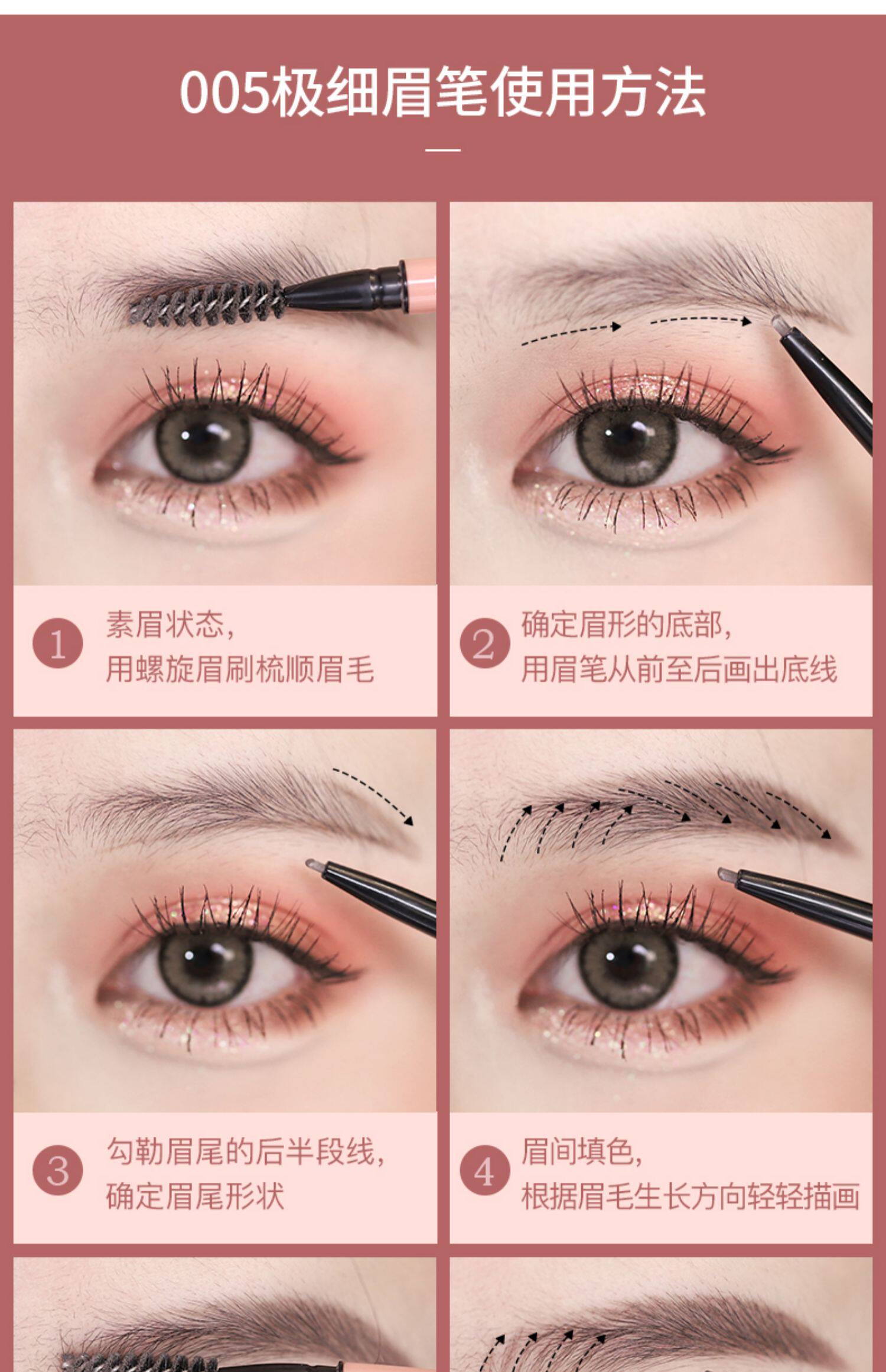 005极细眉笔使用方法

1 素眉状态，
用螺旋眉刷梳顺眉毛

2 确定眉形的底部，
用眉笔从前至后画出底线

3 勾勒眉尾的后半段线，
确定眉尾形状

4 眉间填色，
根据眉毛生长方向轻轻描画