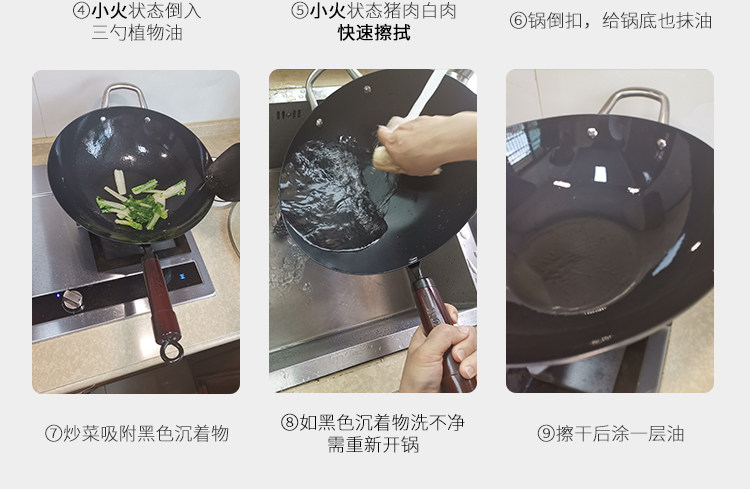 ④小火状态倒入三勺植物油

⑤小火状态猪肉白肉快速擦拭

⑥锅倒扣，给锅底也抹油

⑦炒菜吸附黑色沉着物

⑧如黑色沉着物洗不净需重新开锅

⑨擦干后涂一层油