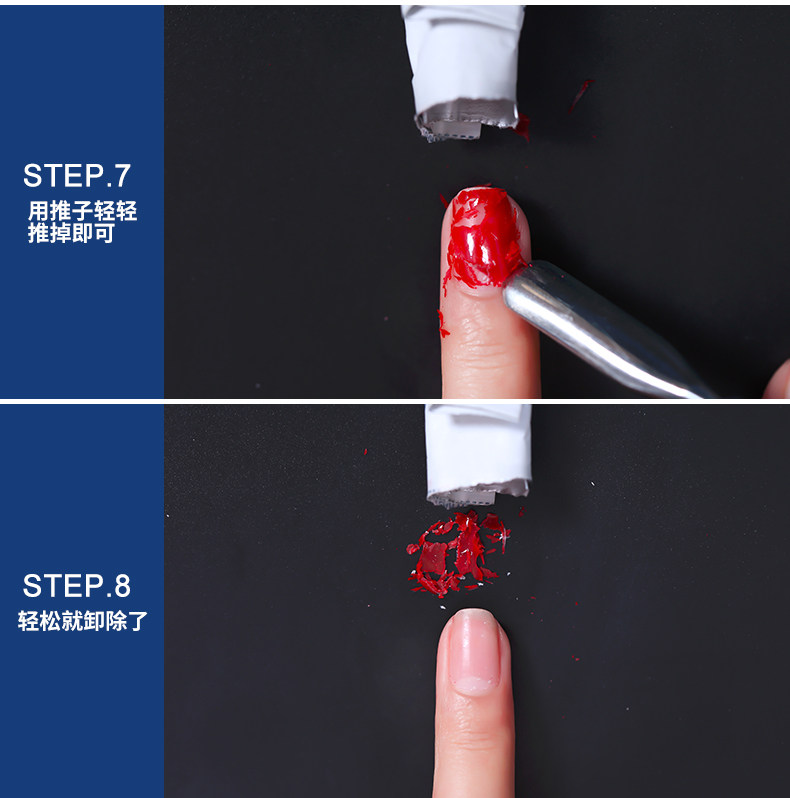 STEP.7
用推子轻轻推掉即可

STEP.8
轻松就卸除了