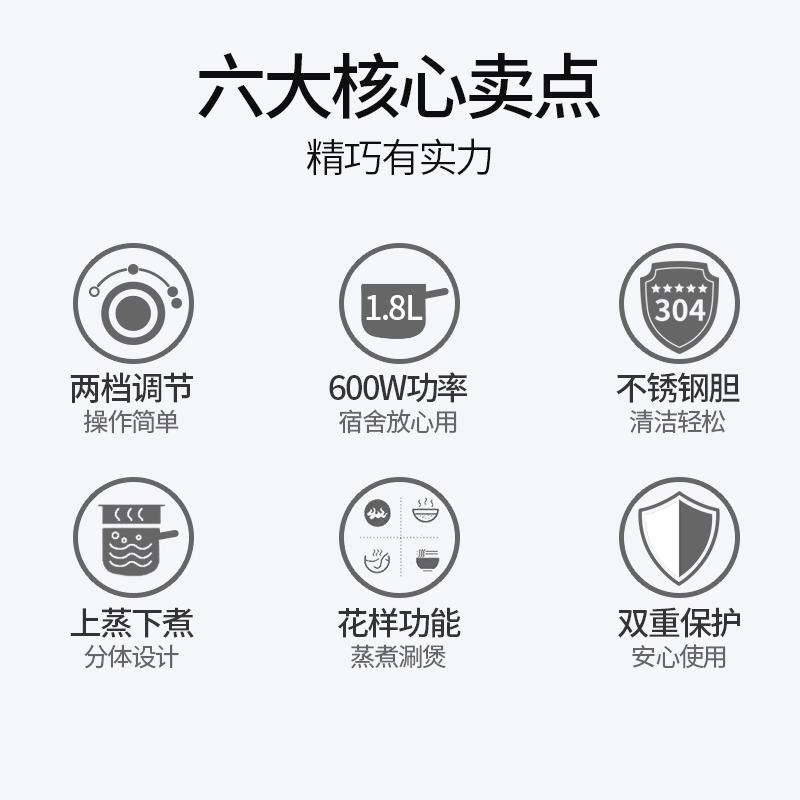 六大核心卖点
精巧有实力

1.8L

304

两档调节
操作简单

600W功率
宿舍放心用

不锈钢胆
清洁轻松

上蒸下煮
分体设计

花样功能
蒸煮涮煲

双重保护
安心使用