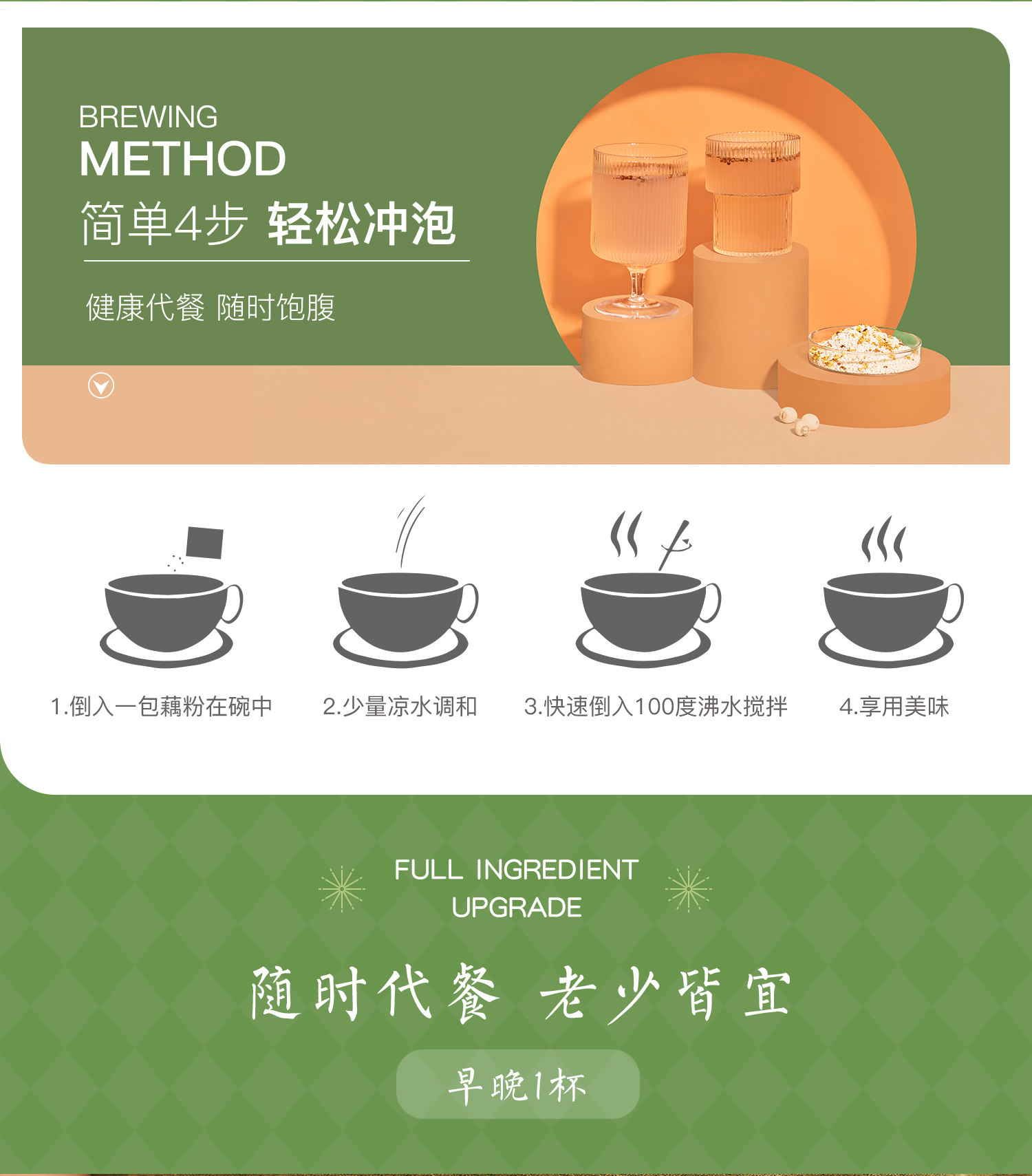 BREWING
METHOD
简单4步 轻松冲泡

健康代餐 随时饱腹

1.倒入一包藕粉在碗中

2.少量凉水调和

3.快速倒入100度沸水搅拌

4.享用美味

FULL INGREDIENT
UPGRADE

随时代餐 老少皆宜

早晚1杯