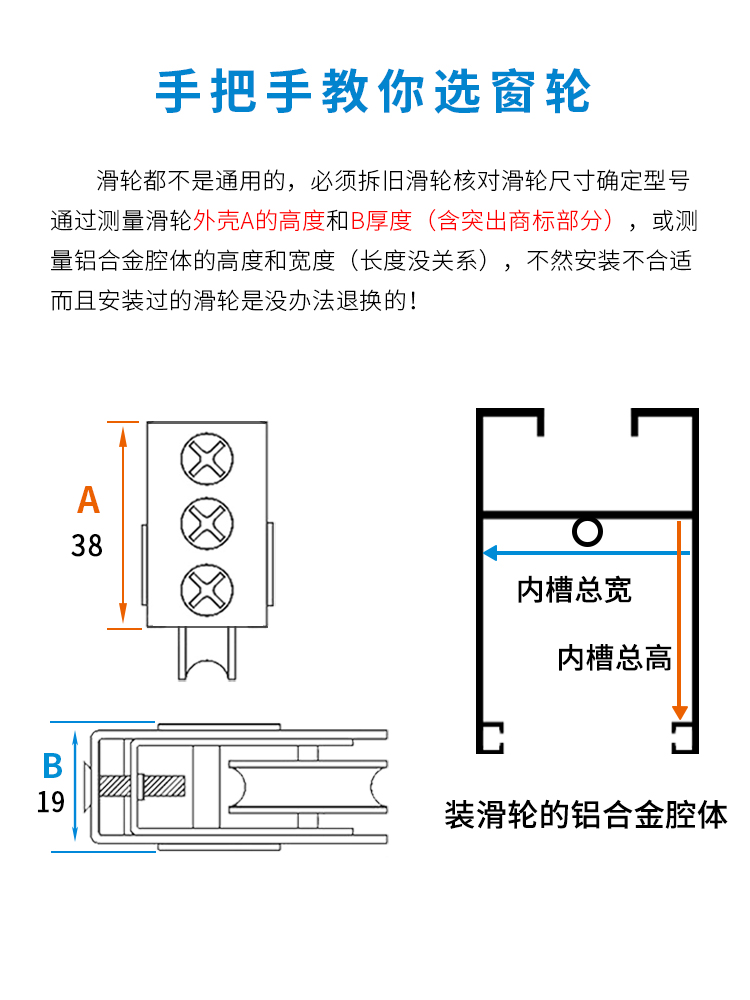 手把手教你选窗轮

滑轮都不是通用的，必须拆旧滑轮核对滑轮尺寸确定型号通过测量滑轮外壳A的高度和B厚度（含突出商标部分），或测量铝合金腔体的高度和宽度（长度没关系），不然安装不合适而且安装过的滑轮是没办法退换的！

A
38

B
19

内槽总宽

内槽总高

装滑轮的铝合金腔体