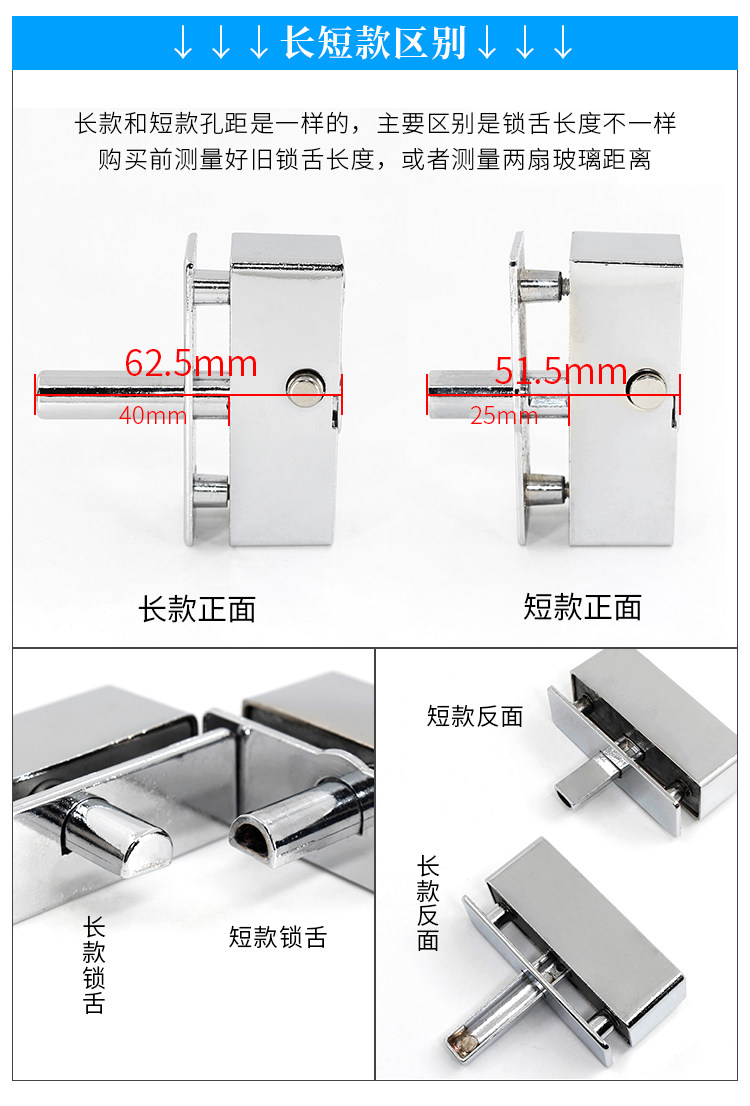 ↓↓↓长短款区别↓↓↓

长款和短款孔距是一样的，主要区别是锁舌长度不一样
购买前测量好旧锁舌长度，或者测量两扇玻璃距离

62.5mm
40mm

51.5mm
25mm

长款正面

短款正面

长款锁舌

短款锁舌

短款反面

长款反面