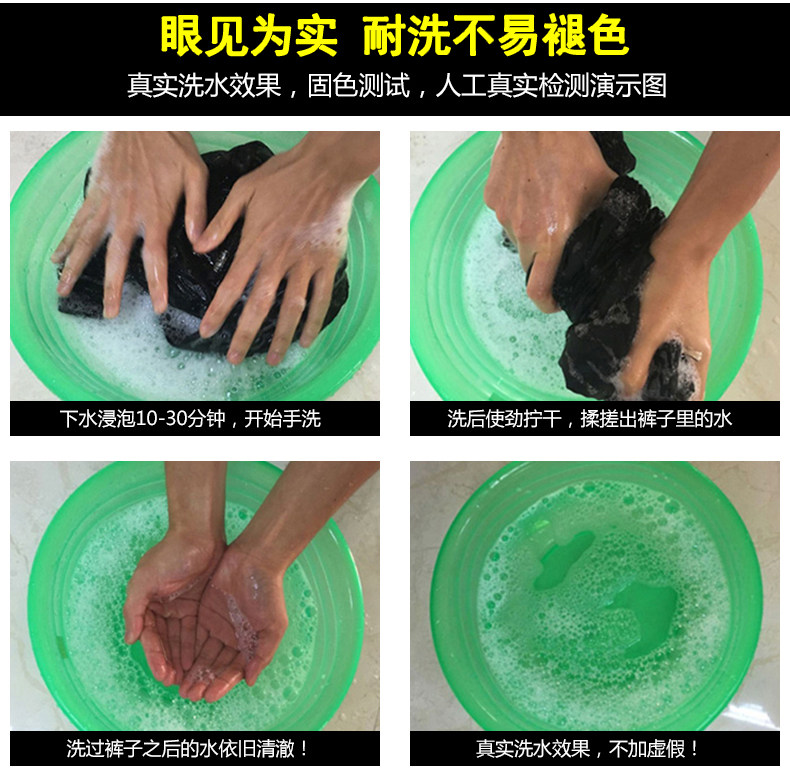 眼见为实 耐洗不易褪色

真实洗水效果，固色测试，人工真实检测演示图

下水浸泡10-30分钟，开始手洗

洗后使劲拧干，揉搓出裤子里的水

洗过裤子之后的水依旧清澈！

真实洗水效果，不加虚假！