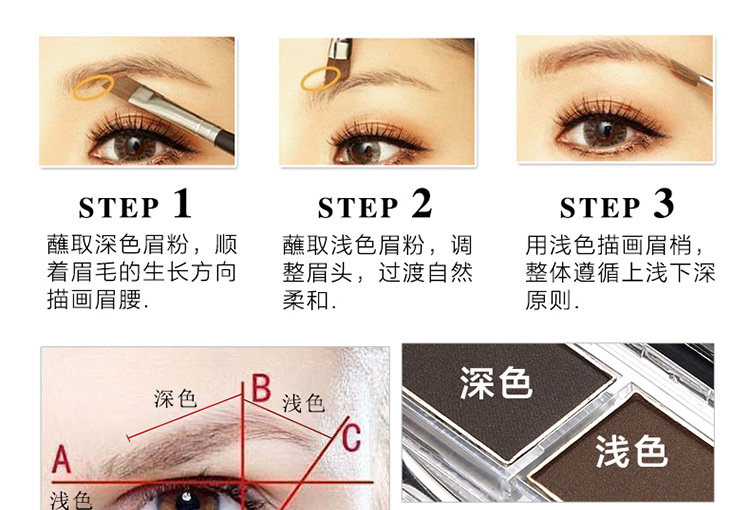 STEP 1
蘸取深色眉粉，顺着眉毛的生长方向描画眉腰.

STEP 2
蘸取浅色眉粉，调整眉头，过渡自然柔和.

STEP 3
用浅色描画眉梢，整体遵循上浅下深原则.

深色
B
浅色
C
A
浅色

深色
浅色