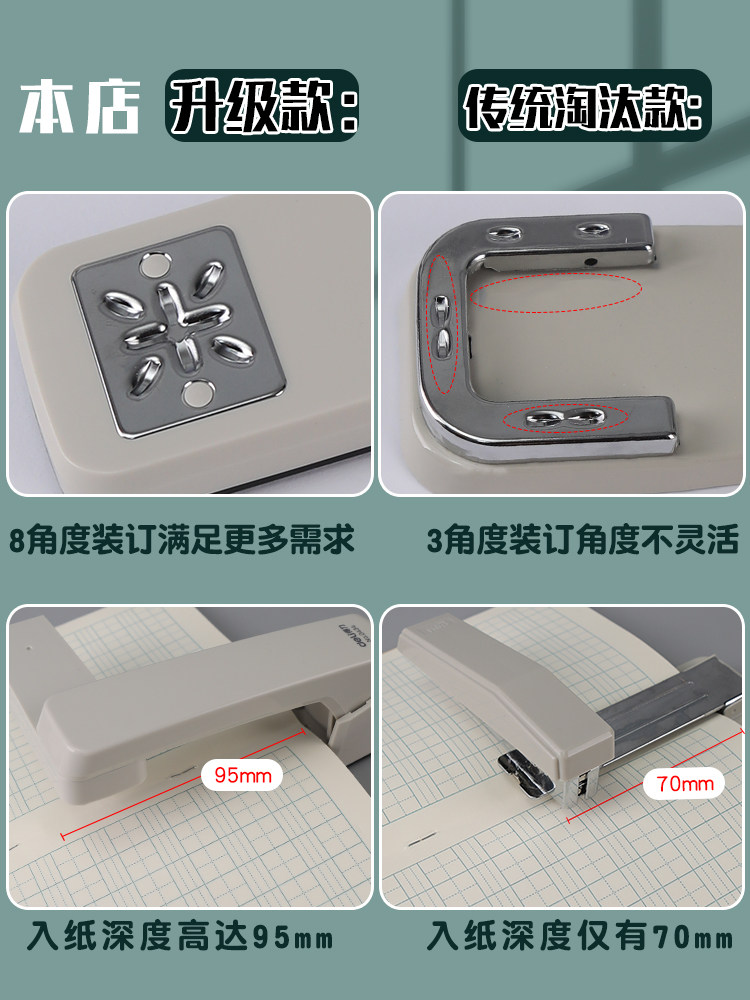 本店 升级款:

传统淘汰款:

8角度装订满足更多需求

3角度装订角度不灵活

deli

95mm

70mm

入纸深度高达95mm

入纸深度仅有70mm