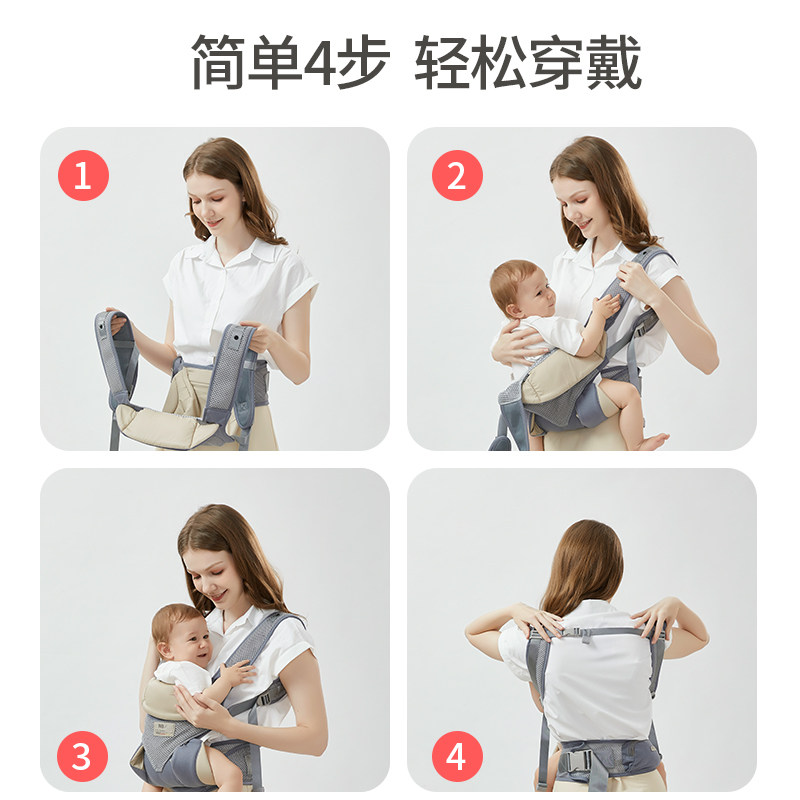 简单4步 轻松穿戴

1

2

3

4