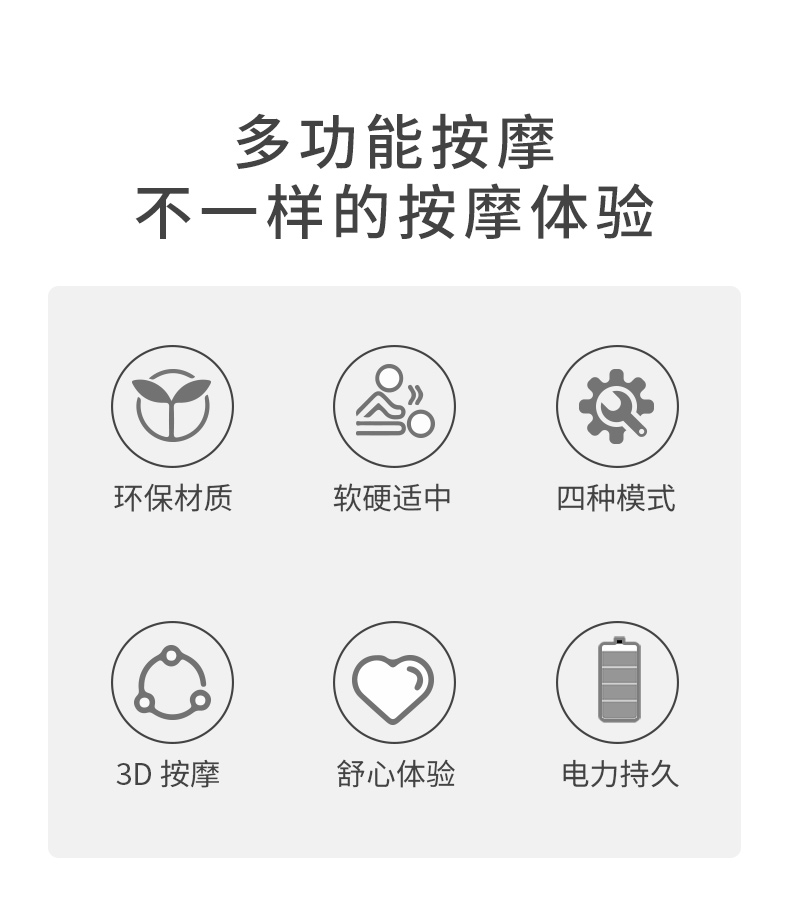 多功能按摩
不一样的按摩体验

环保材质

软硬适中

四种模式

3D按摩

舒心体验

电力持久