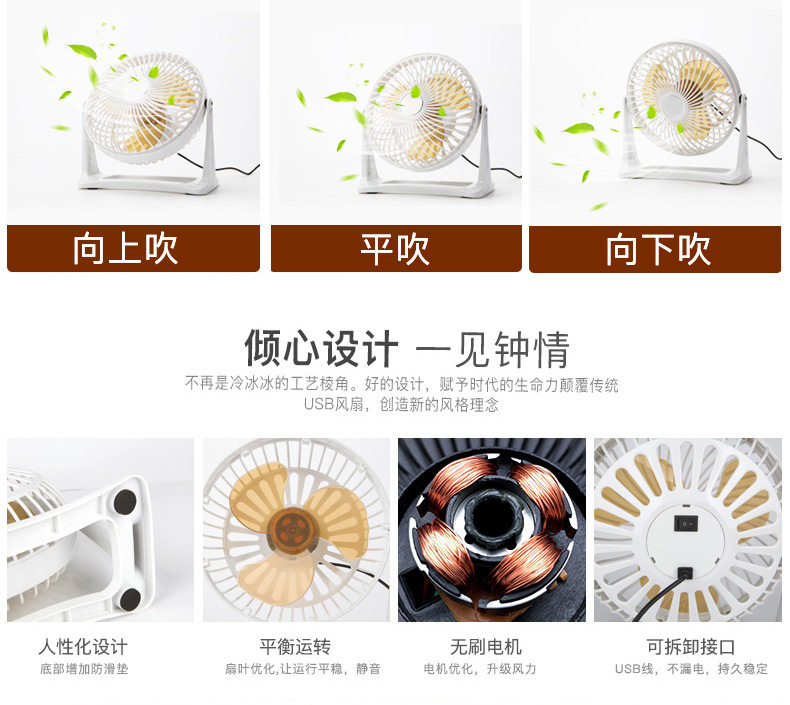 向上吹

平吹

向下吹

倾心设计 一见钟情

不再是冷冰冰的工艺棱角。好的设计，赋予时代的生命力颠覆传统 USB风扇，创造新的风格理念

人性化设计
底部增加防滑垫

平衡运转
扇叶优化,让运行平稳，静音

无刷电机
电机优化，升级风力

可拆卸接口
USB线，不漏电，持久稳定