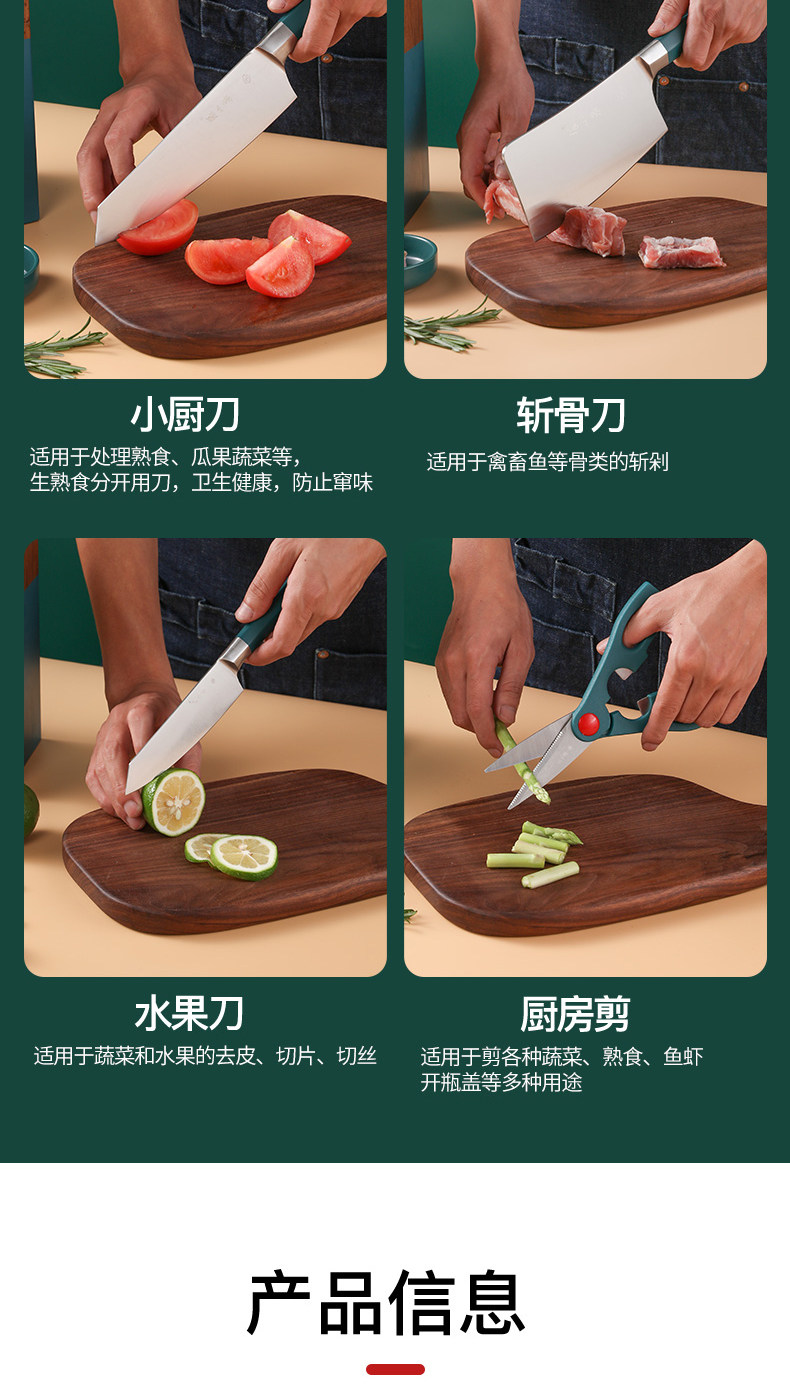 小厨刀

适用于处理熟食、瓜果蔬菜等，生熟食分开用刀，卫生健康，防止窜味

斩骨刀

适用于禽畜鱼等骨类的斩剁

水果刀

适用于蔬菜和水果的去皮、切片、切丝

厨房剪

适用于剪各种蔬菜、熟食、鱼虾开瓶盖等多种用途

产品信息