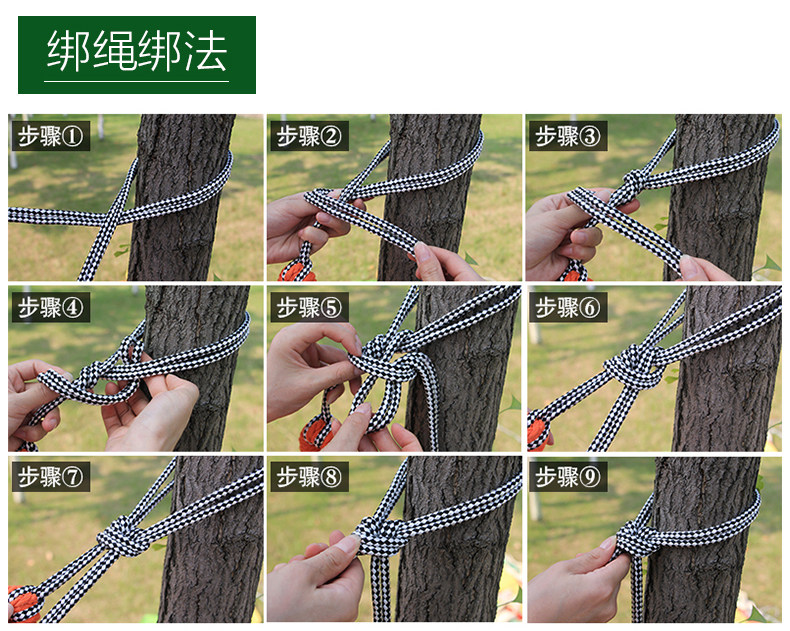 绑绳绑法

步骤①

步骤②

步骤③

步骤④

步骤⑤

步骤⑥

步骤⑦

步骤⑧

步骤⑨