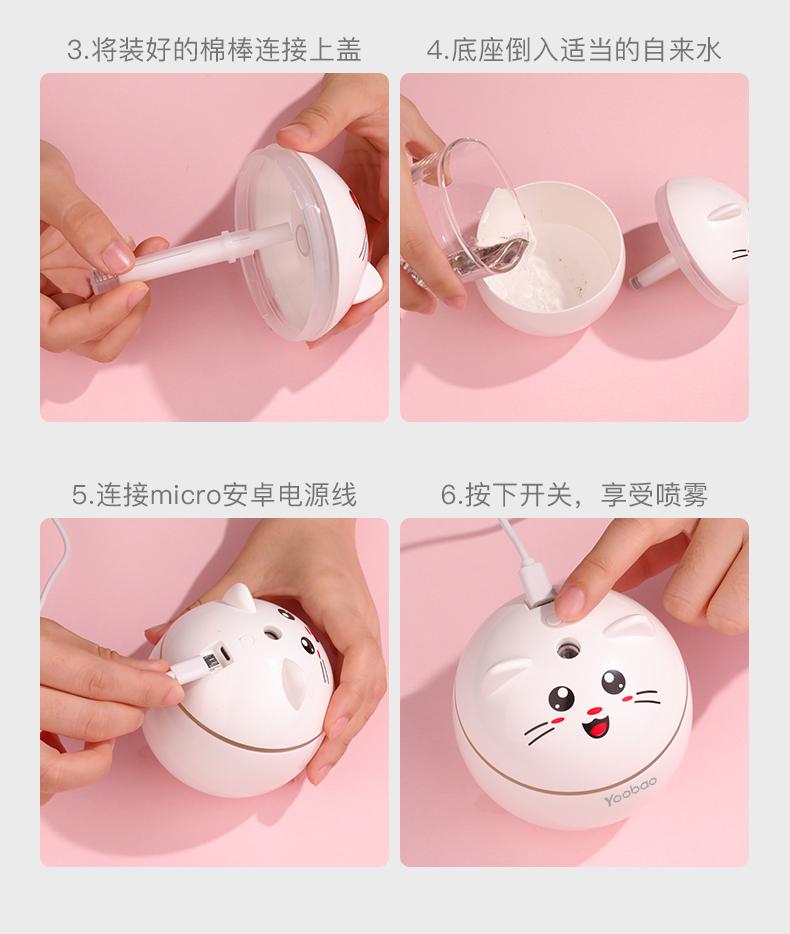 3.将装好的棉棒连接上盖

4.底座倒入适当的自来水

5.连接micro安卓电源线

6.按下开关，享受喷雾

Yoobao