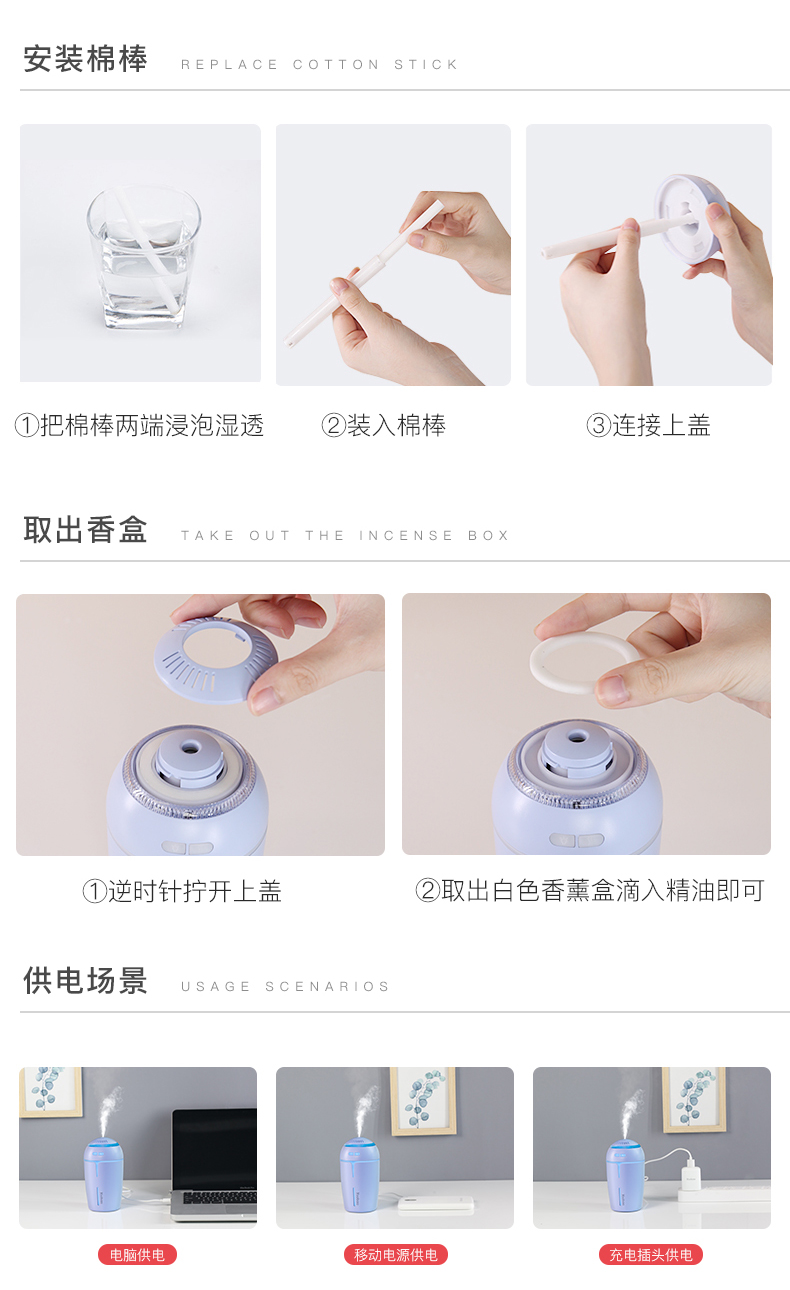 安装棉棒 REPLACE COTTON STICK

①把棉棒两端浸泡湿透

②装入棉棒

③连接上盖

取出香盒 TAKE OUT THE INCENSE BOX

①逆时针拧开上盖

②取出白色香薰盒滴入精油即可

供电场景 USAGE SCENARIOS

电脑供电

移动电源供电

充电插头供电