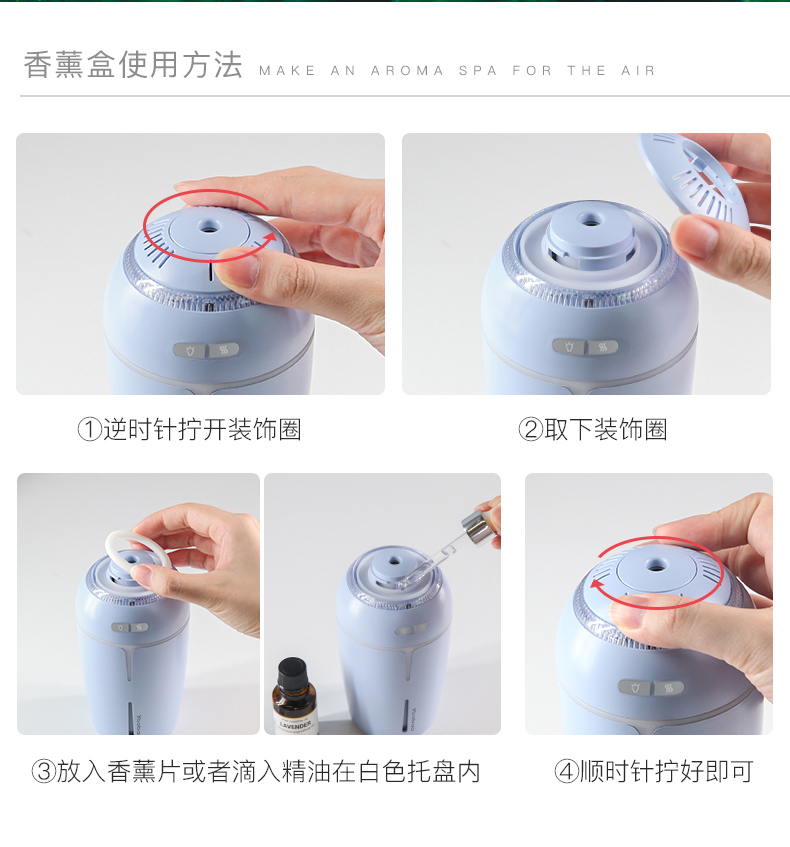 香薰盒使用方法 MAKE AN AROMA SPA FOR THE AIR

①逆时针拧开装饰圈

②取下装饰圈

LAVENDER

③放入香薰片或者滴入精油在白色托盘内

④顺时针拧好即可