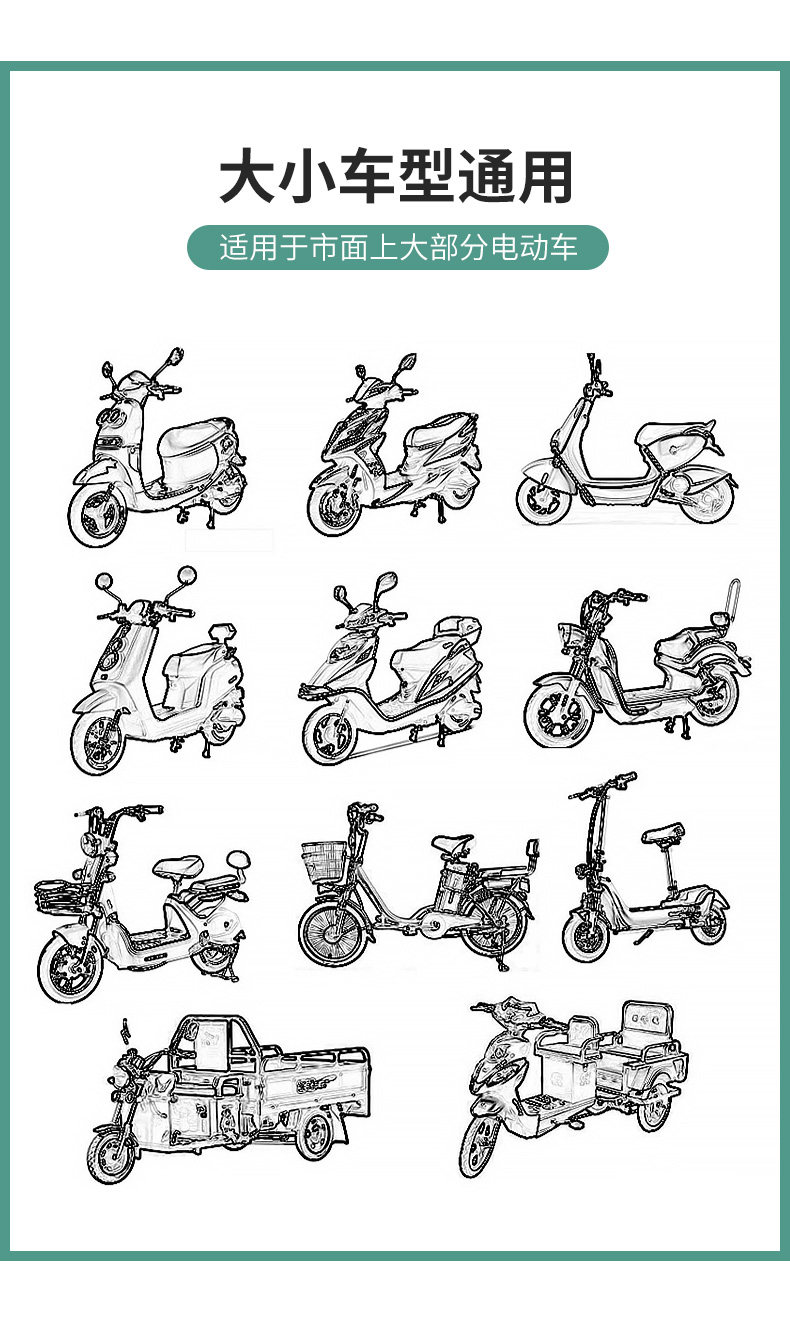 大小车型通用

适用于市面上大部分电动车