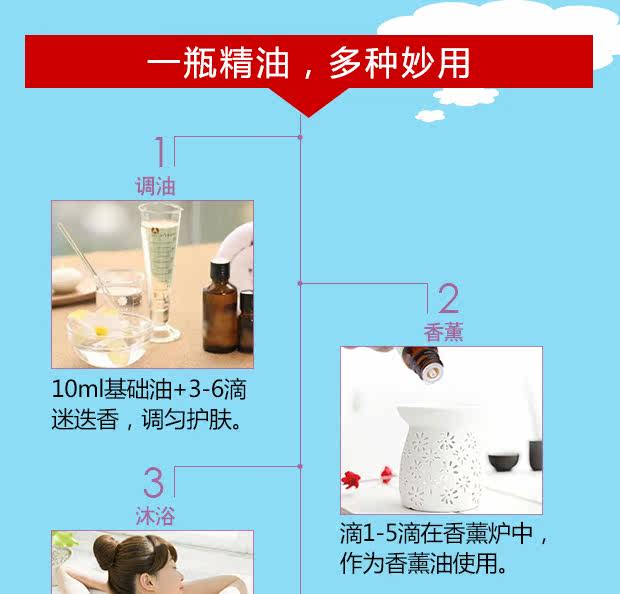 一瓶精油，多种妙用

1
调油

10ml基础油+3-6滴迷迭香，调匀护肤。

2
香薰

滴1-5滴在香薰炉中，作为香薰油使用。

3
沐浴