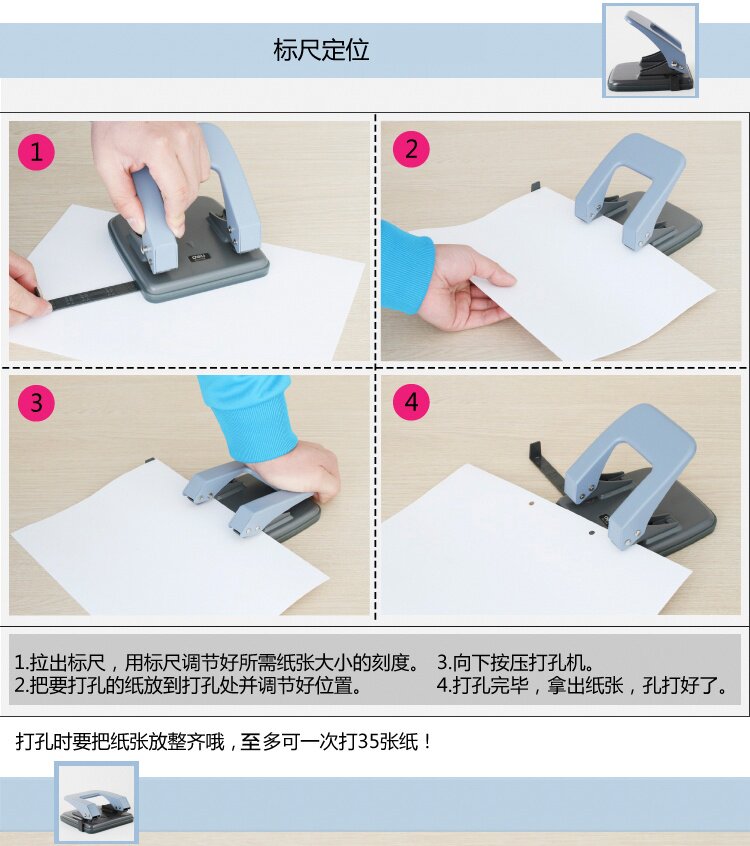 标尺定位

1

2

3

4

1.拉出标尺，用标尺调节好所需纸张大小的刻度。
2.把要打孔的纸放到打孔处并调节好位置。

3.向下按压打孔机。
4.打孔完毕，拿出纸张，孔打好了。

打孔时要把纸张放整齐哦，至多可一次打35张纸！