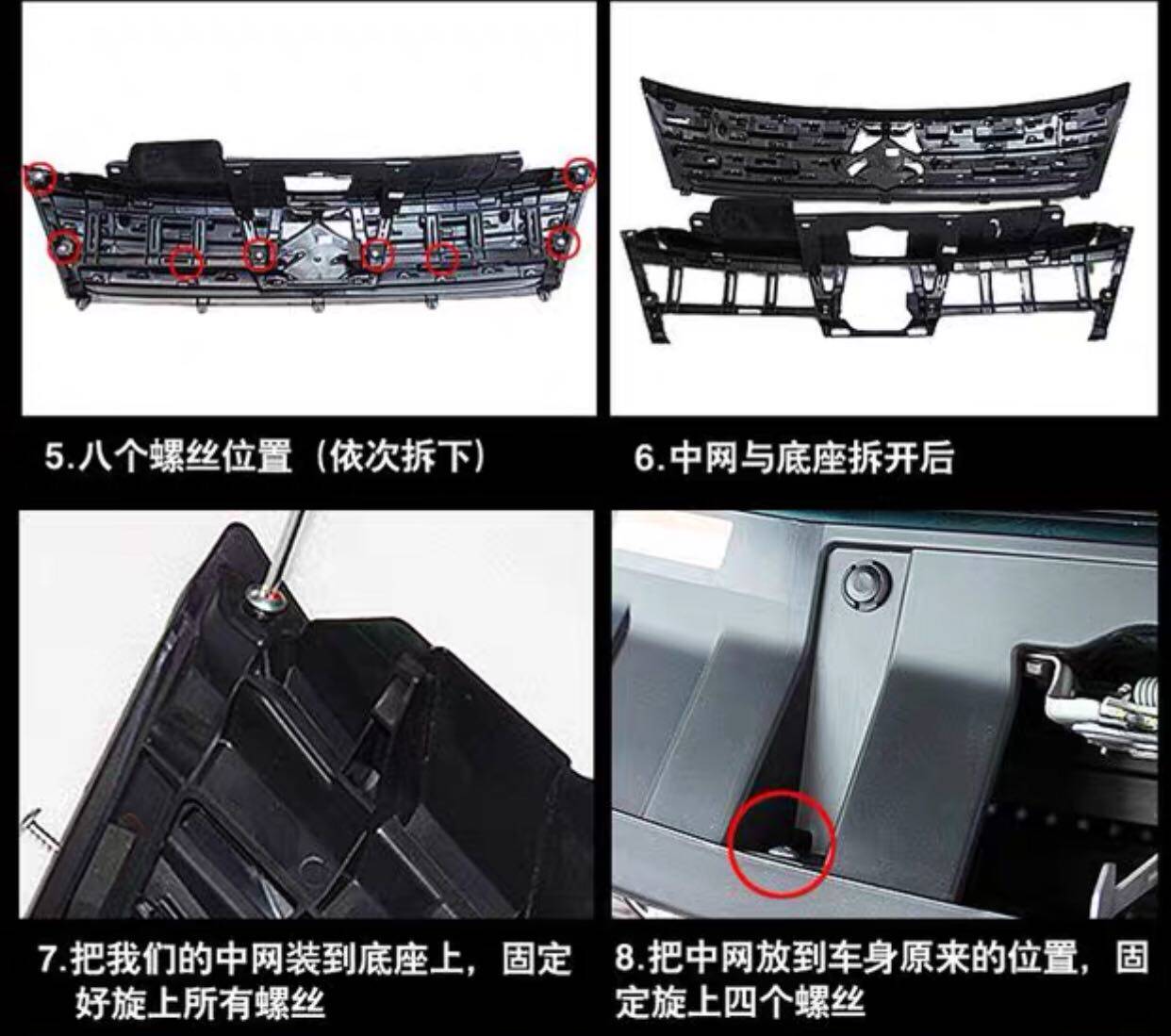 5.八个螺丝位置（依次拆下）

6.中网与底座拆开后

7.把我们的中网装到底座上，固定好旋上所有螺丝

8.把中网放到车身原来的位置，固定旋上四个螺丝