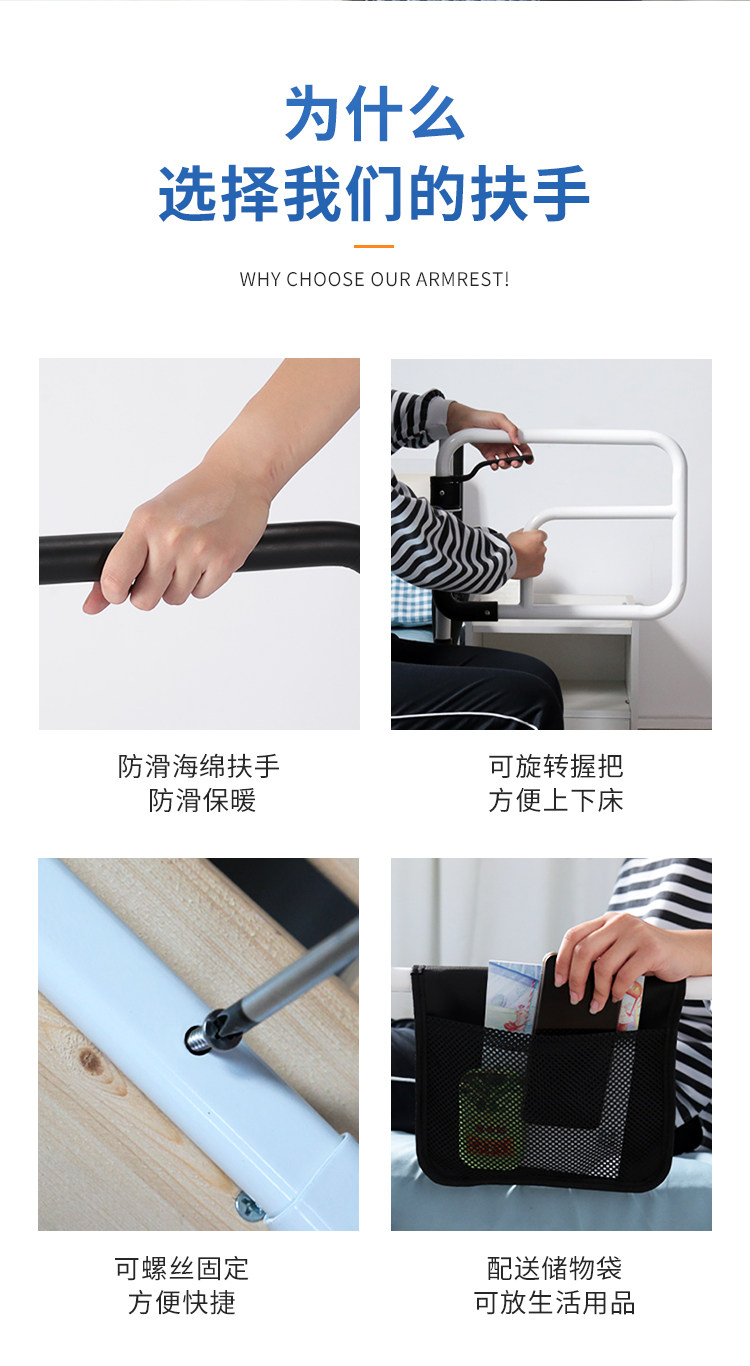 为什么
选择我们的扶手

WHY CHOOSE OUR ARMREST!

防滑海绵扶手
防滑保暖

可旋转握把
方便上下床

可螺丝固定
方便快捷

配送储物袋
可放生活用品