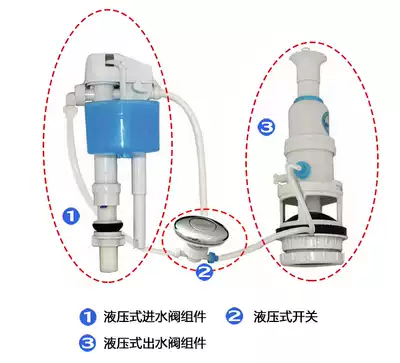 3

1

2

1 液压式进水阀组件 2 液压式开关

3 液压式出水阀组件