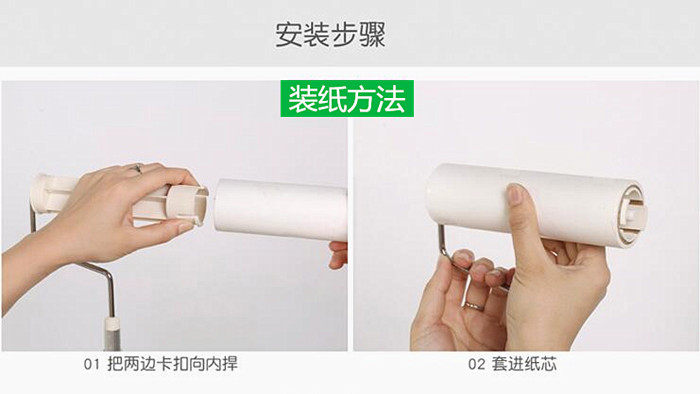 安装步骤

装纸方法

01 把两边卡扣向内捍

02 套进纸芯